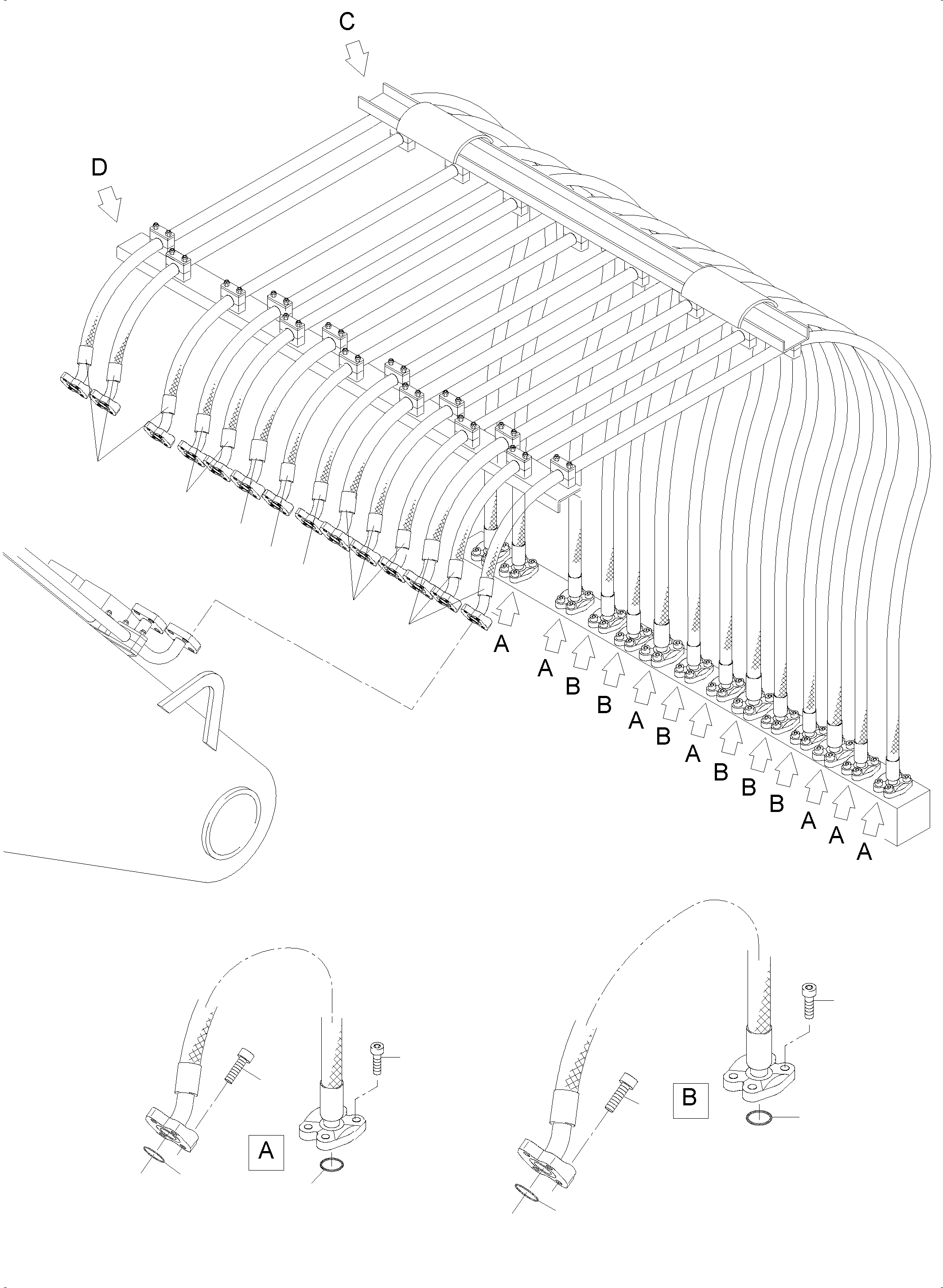 C

D

A
A
B
B
A
B
A
B
B
B
A
A
A

A

B