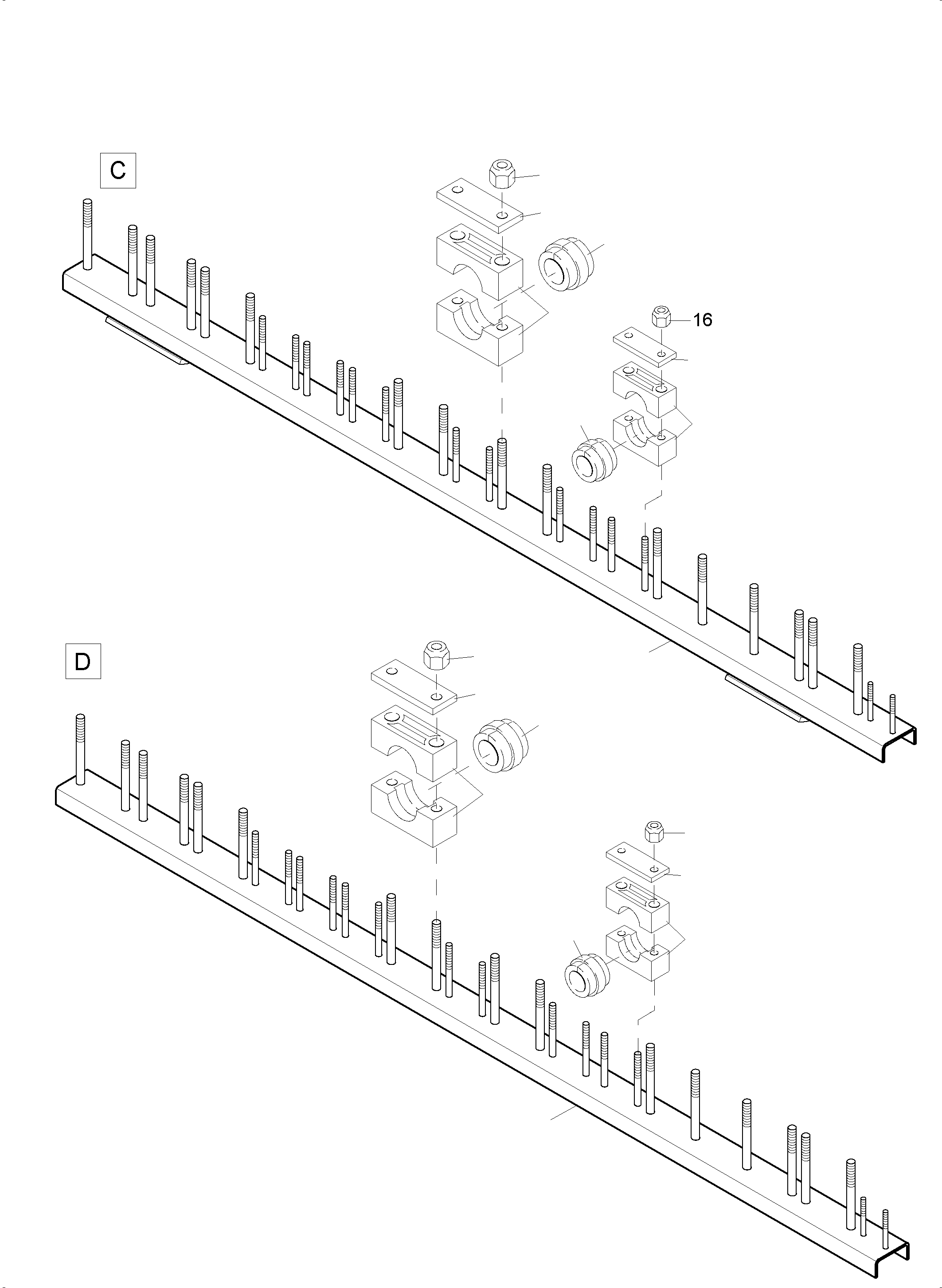 C

16

D