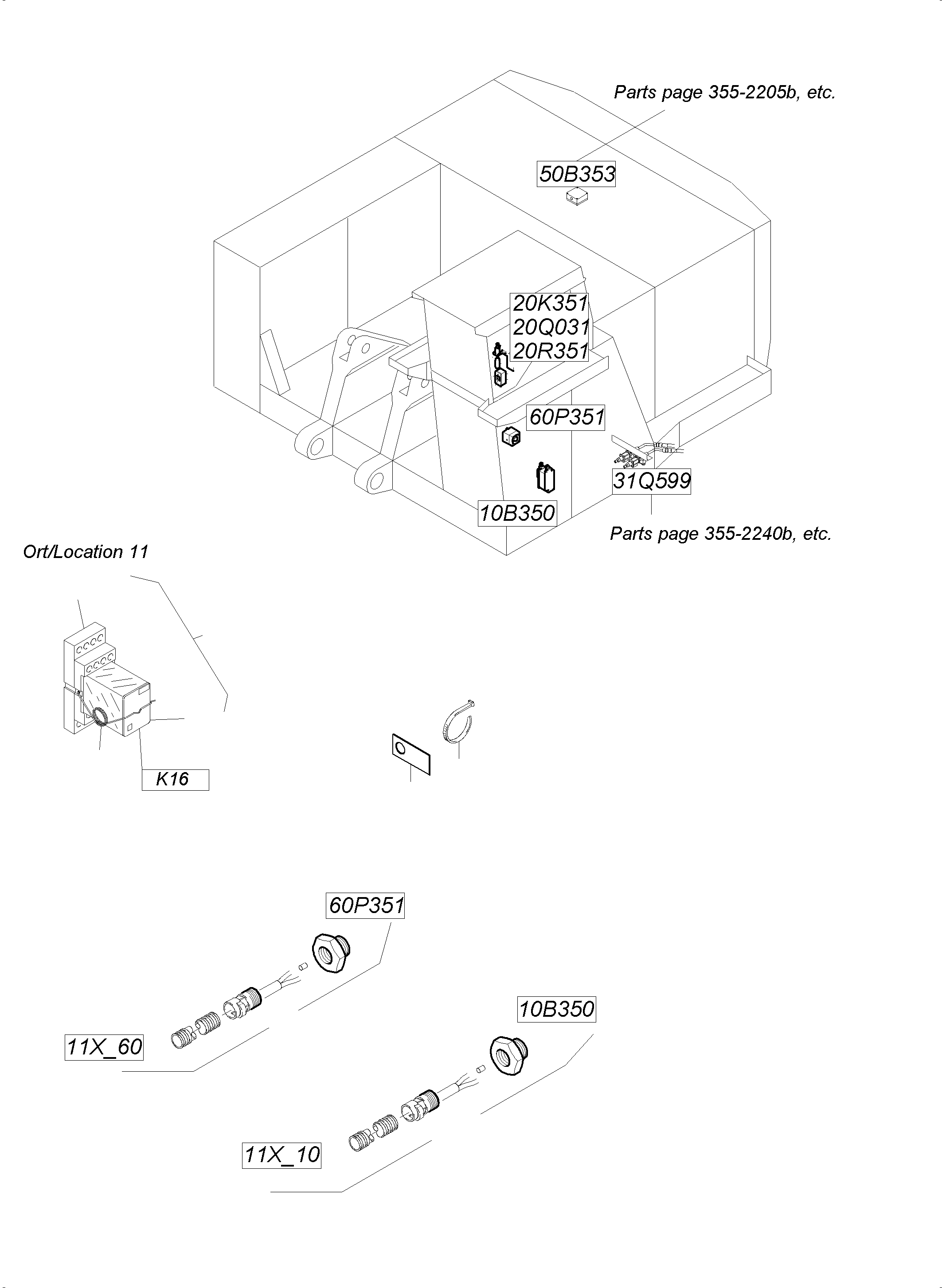 Parts page 355-2205b, etc.

50B353

20K351
20Q031
20R351

60P351

31Q599

10B350

Parts page 355-2240b, etc.

Ort/Location 11

K16

60P351

11X_60

10B350

11X_10