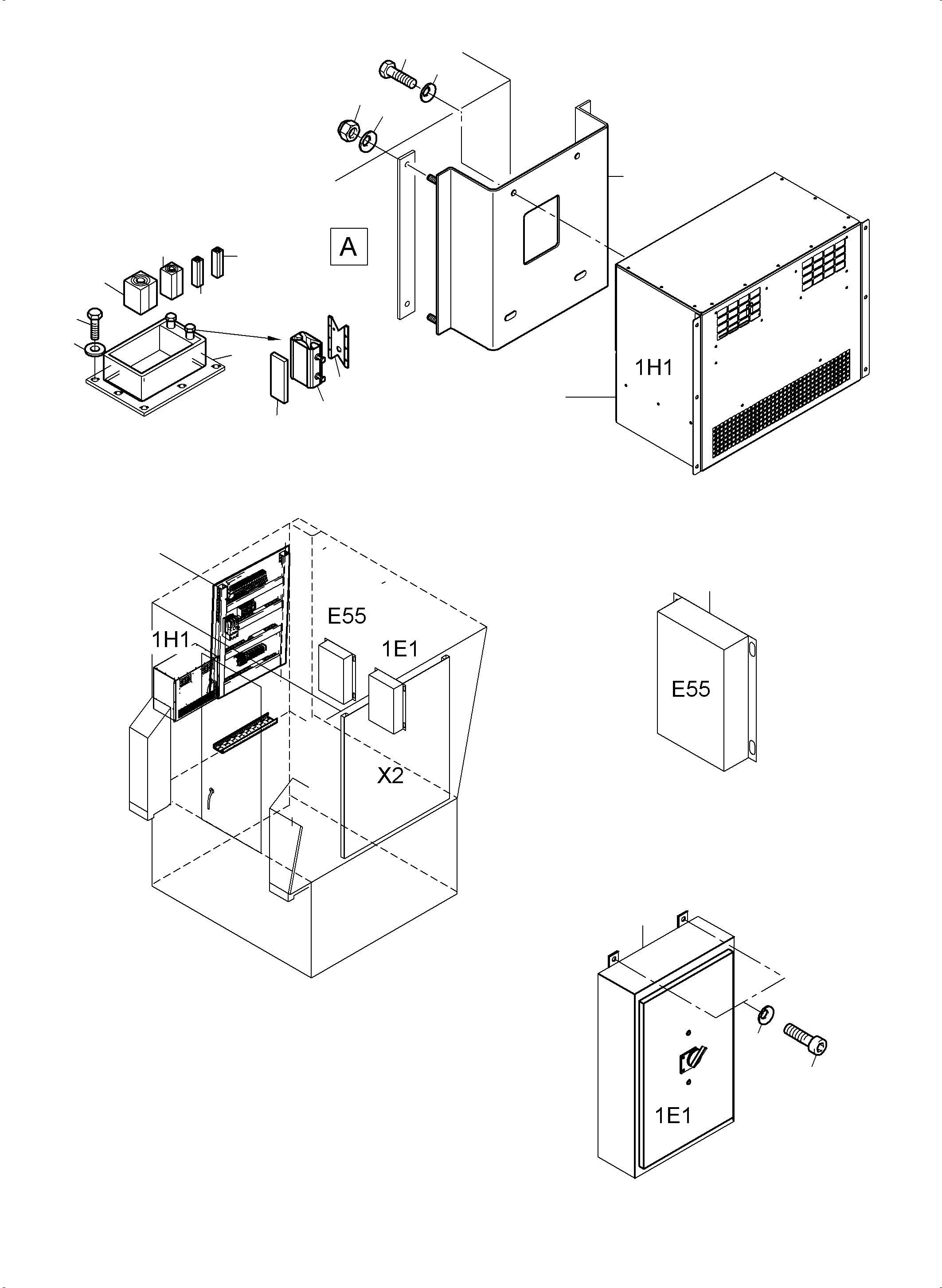 A

1H1

1H1

E55

1E1

X2

E55

1E1