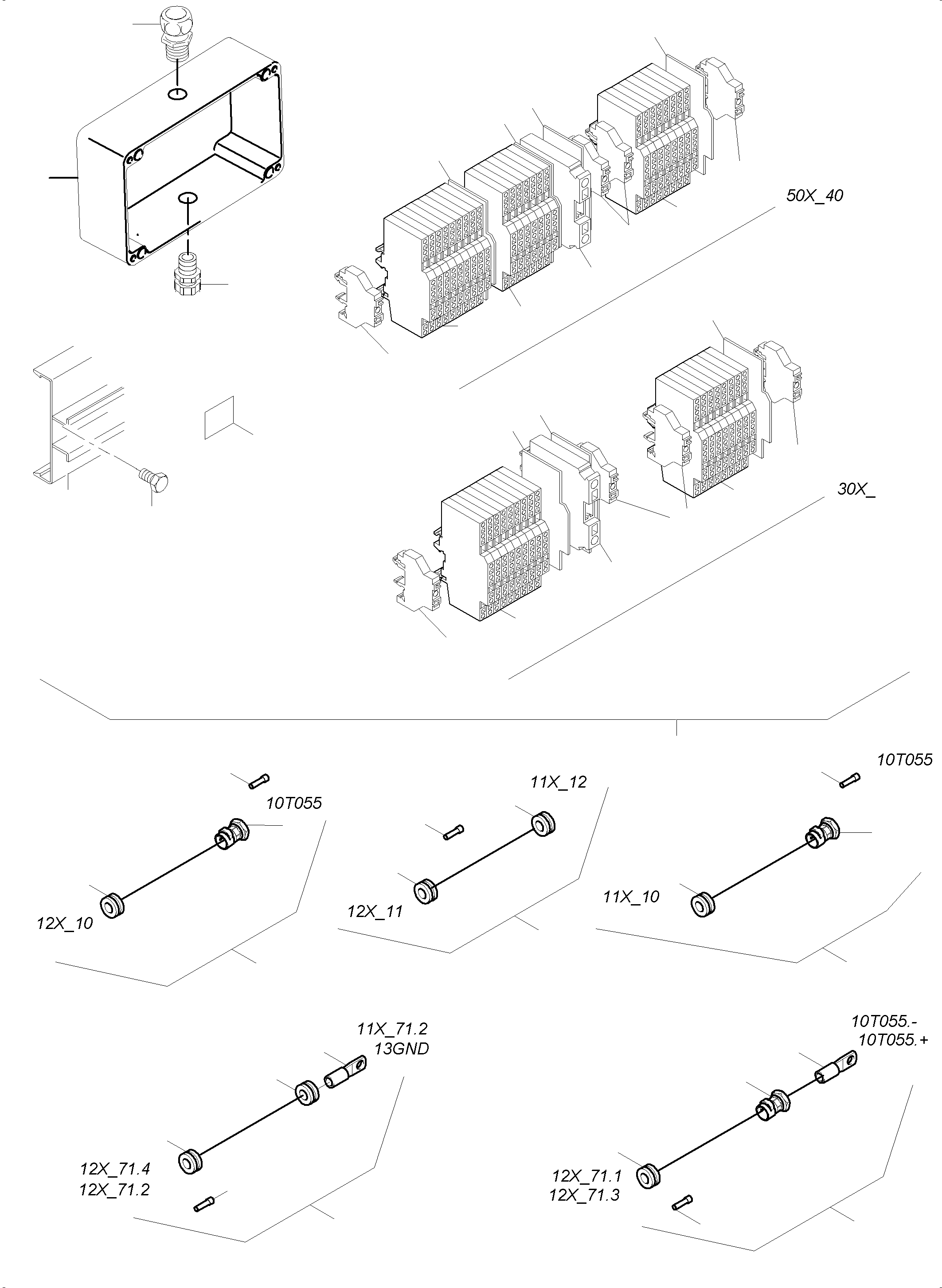 50X_40

30X_

10T055

11X_12

10T055

12X_10

12X_11

11X_10

11X_71.2
13GND

10T055.-
10T055.+

12X_71.4
12X_71.2

12X_71.1
12X_71.3