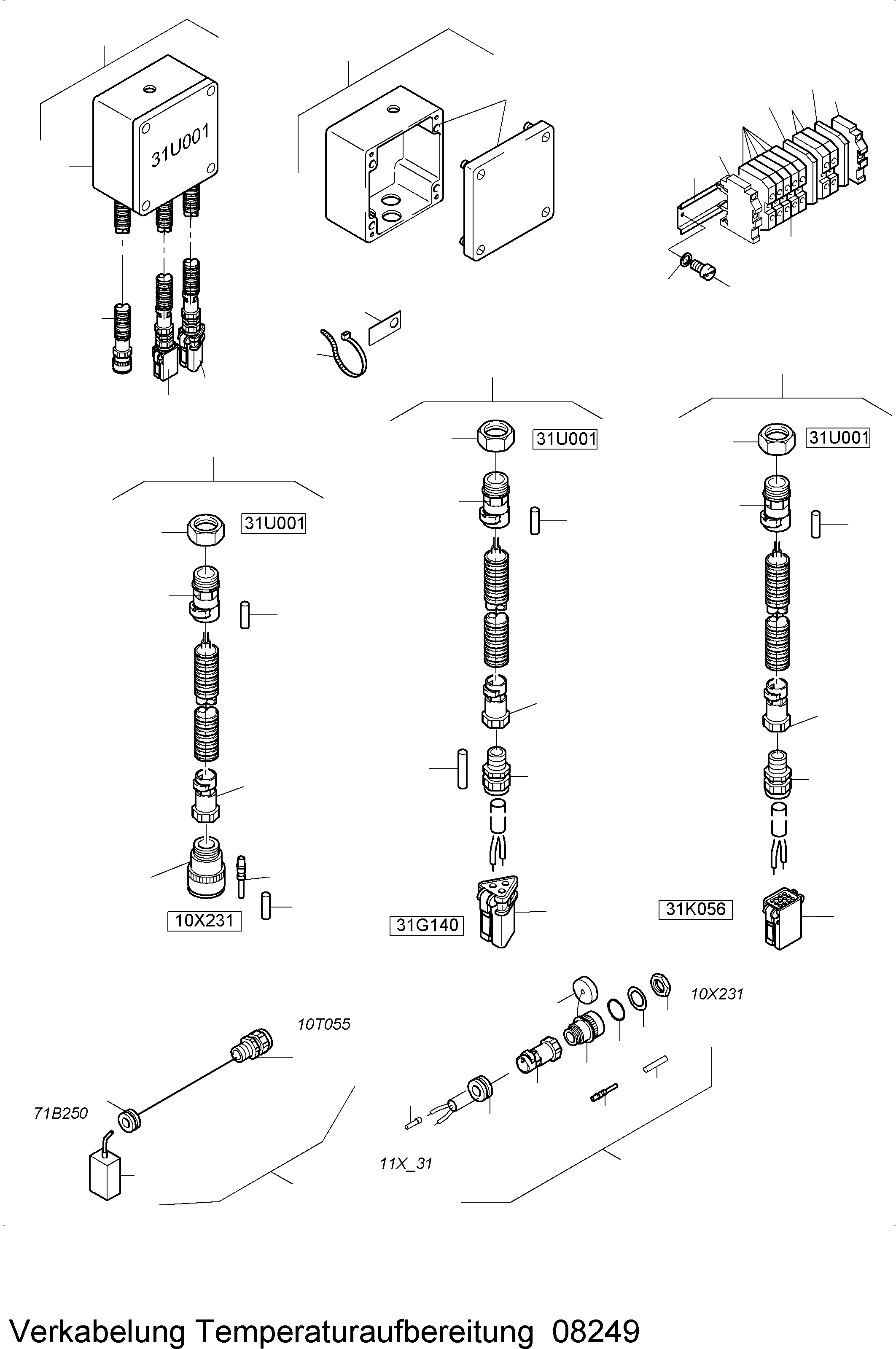 31U001

31U001

31U001

31U001

10X231

31G140

31K056

10X231

10T055

71B250

11X_31

Verkabelung Temperaturaufbereitung 08249