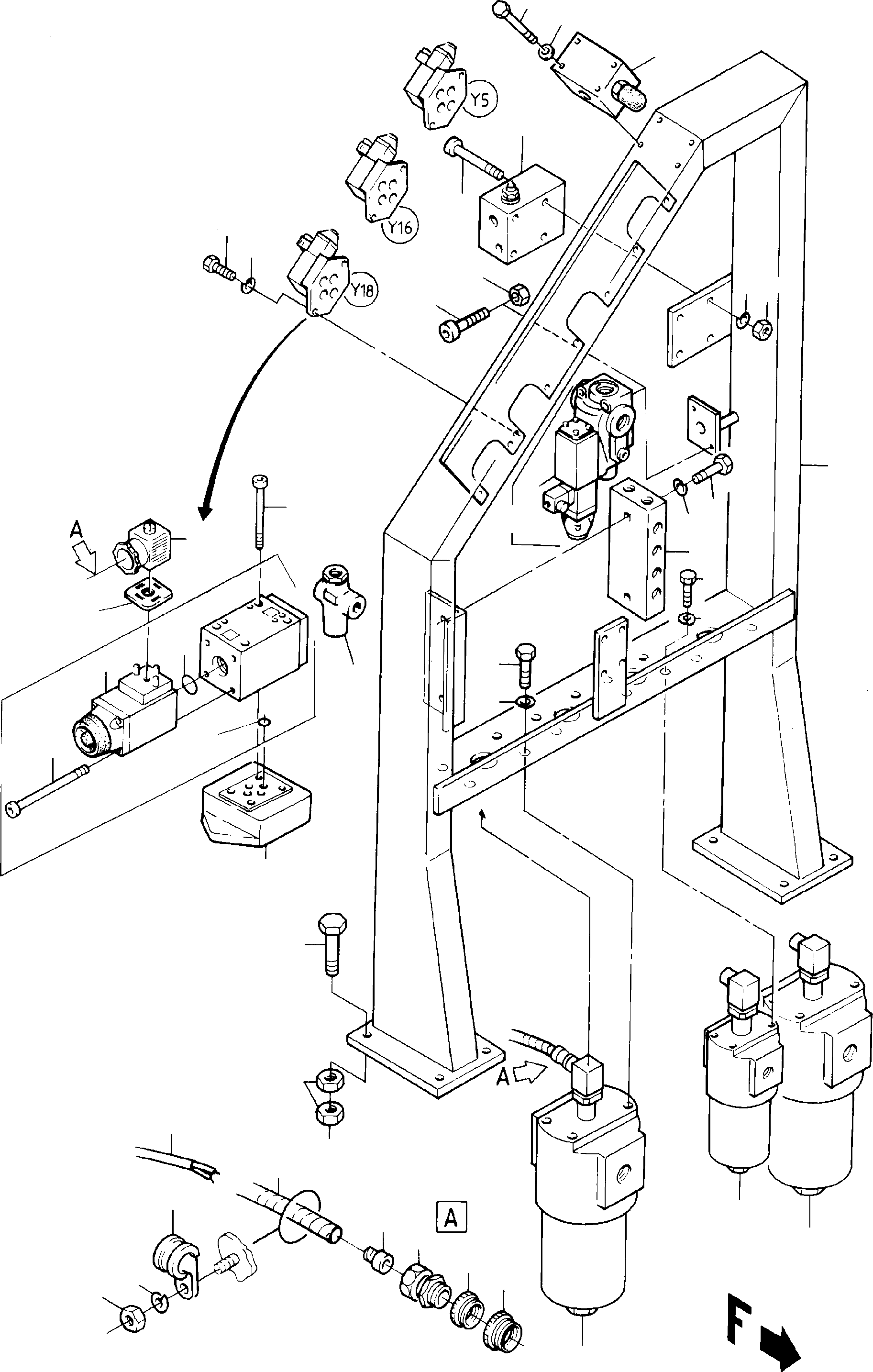 Y5
Y16
Y18
A
A
A
F