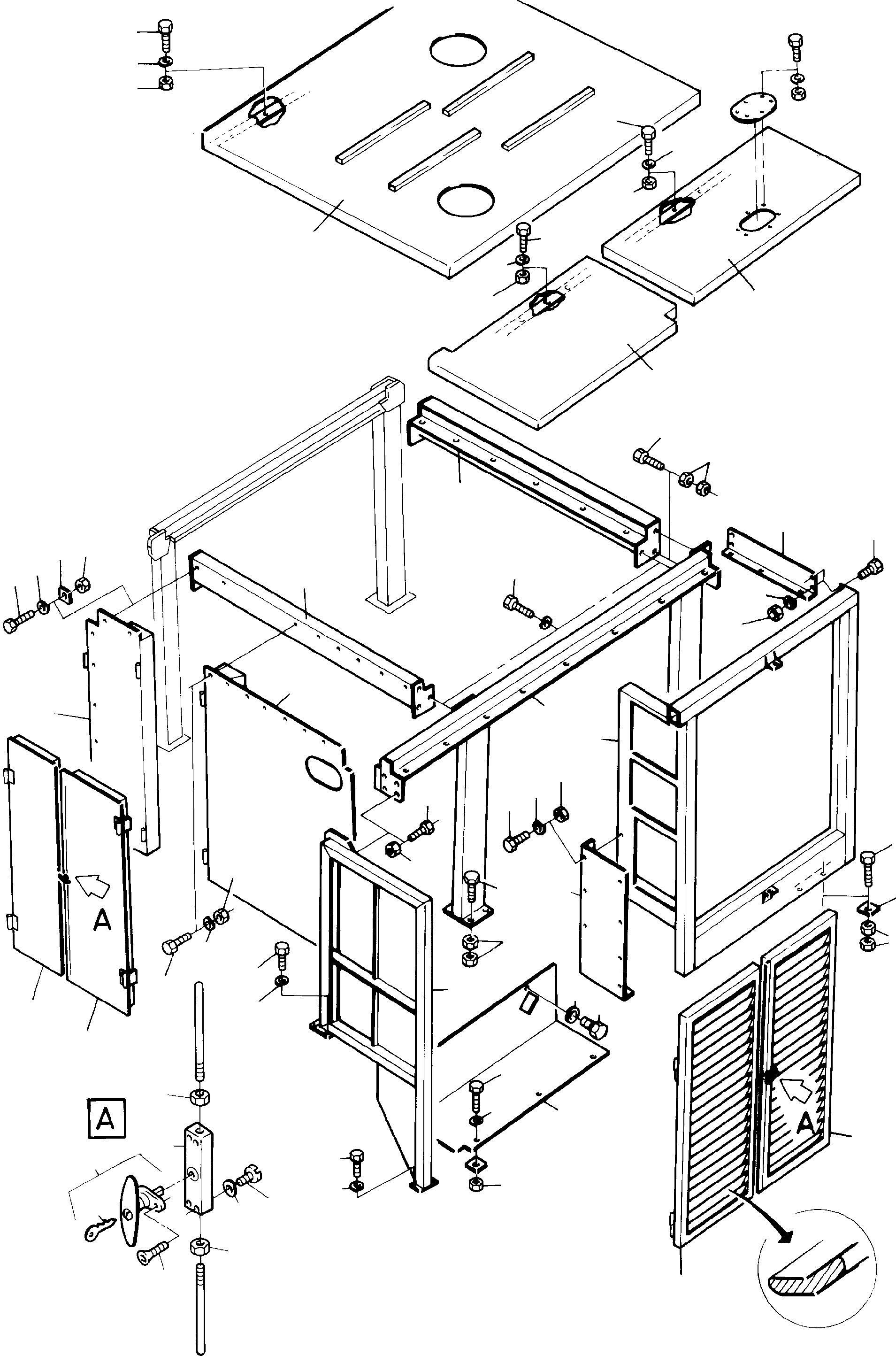 A

A

A