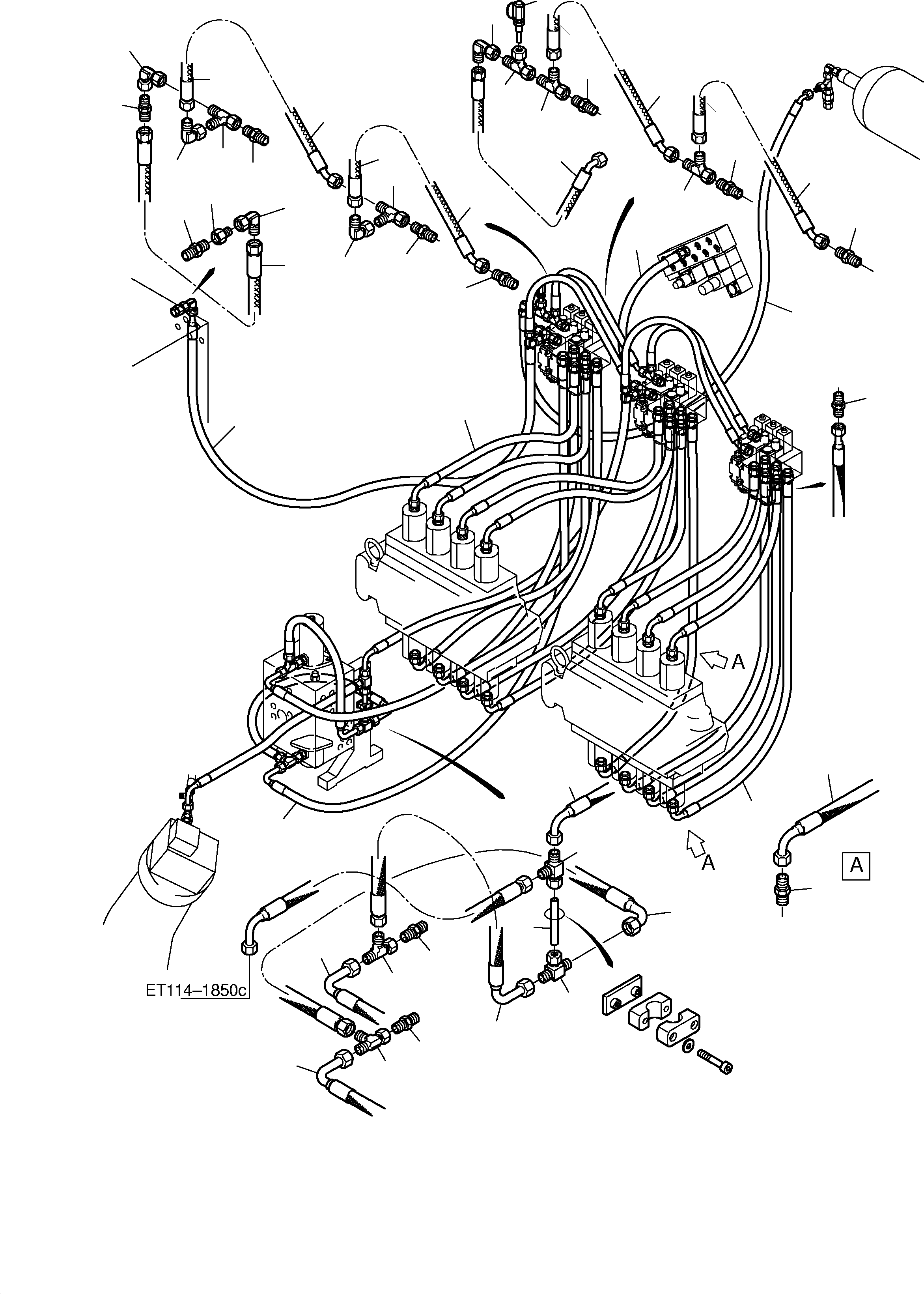 A

A

A

ET114–1850c