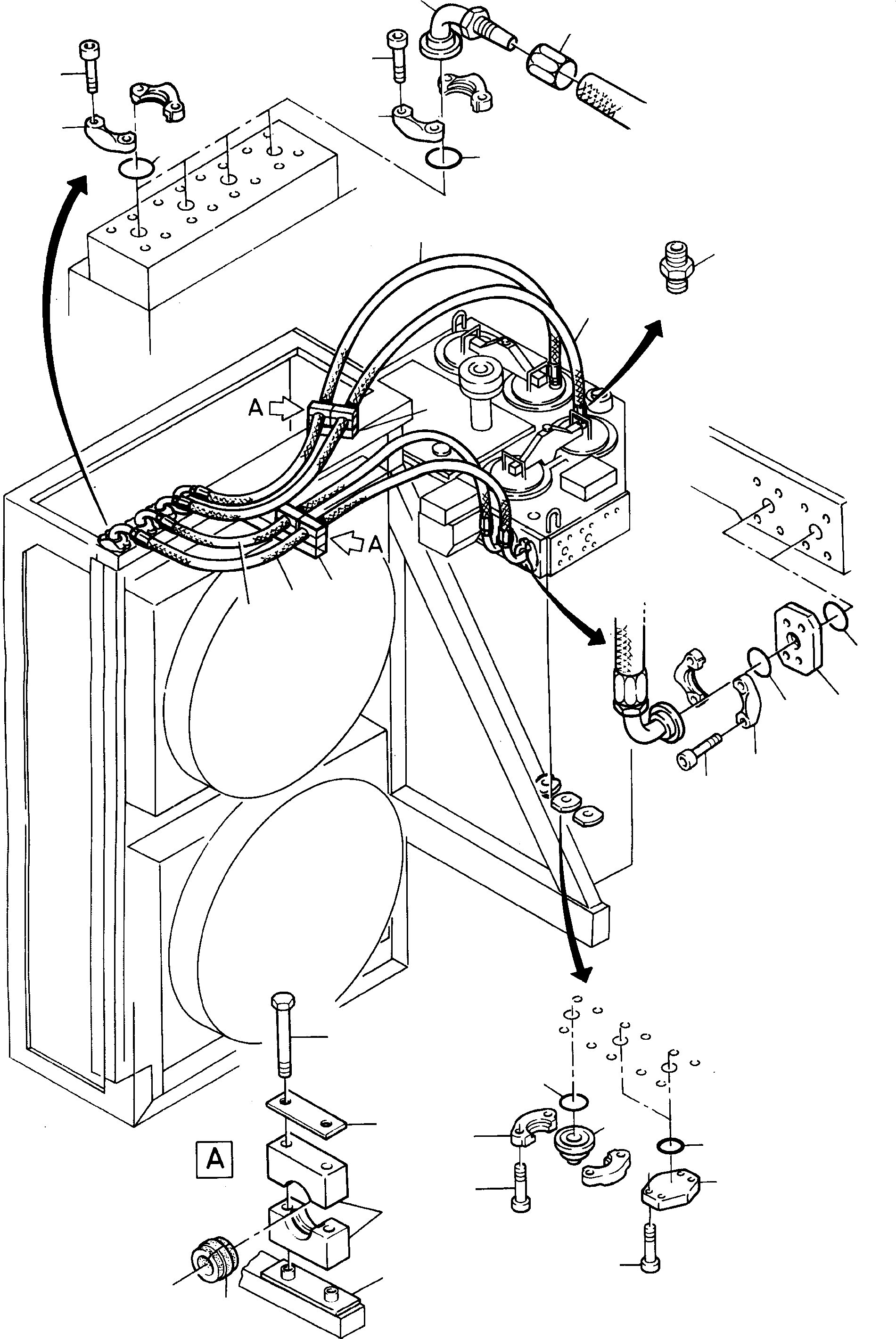 A
A
A