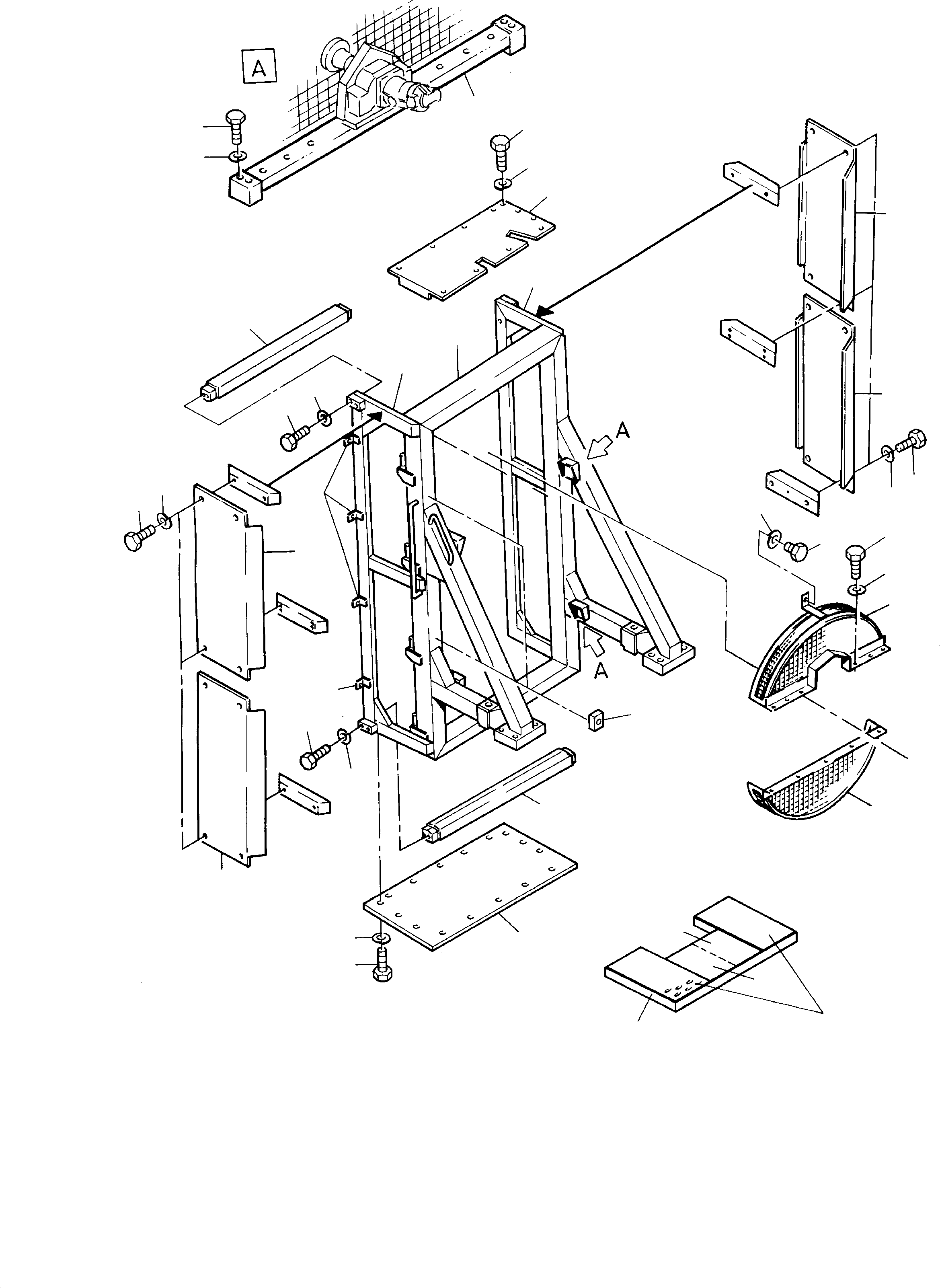 A

A

A