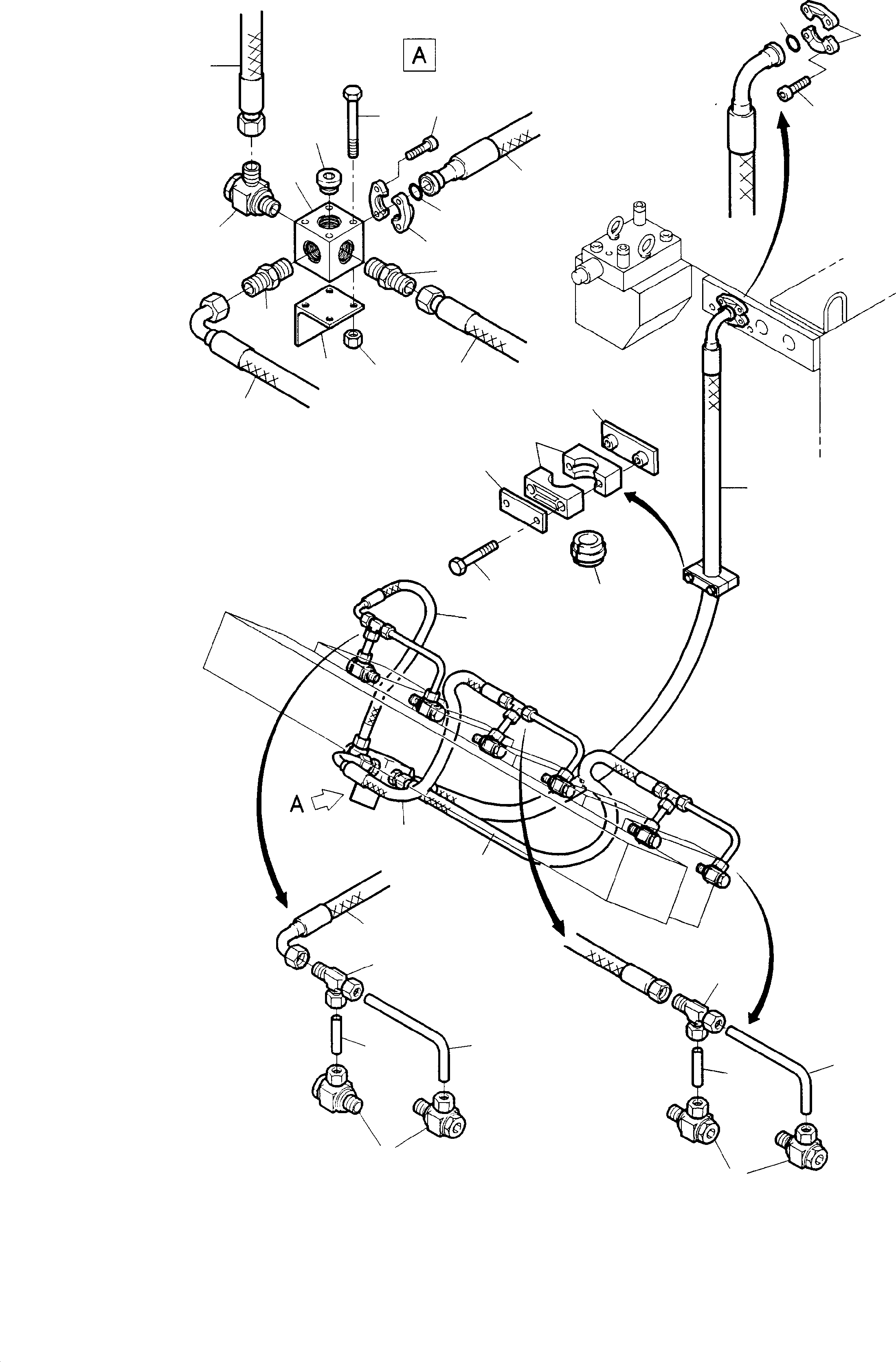 A

A