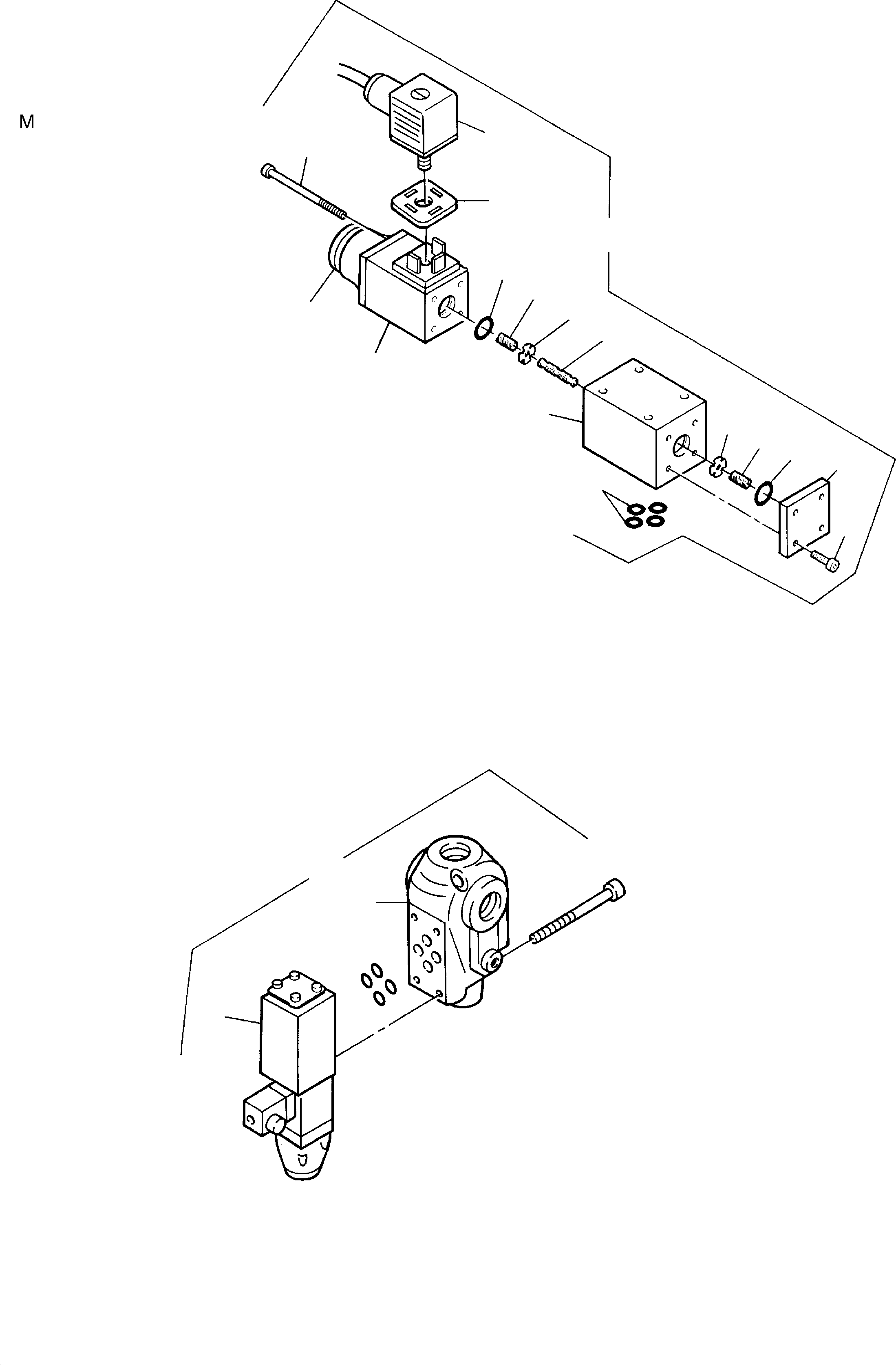 M