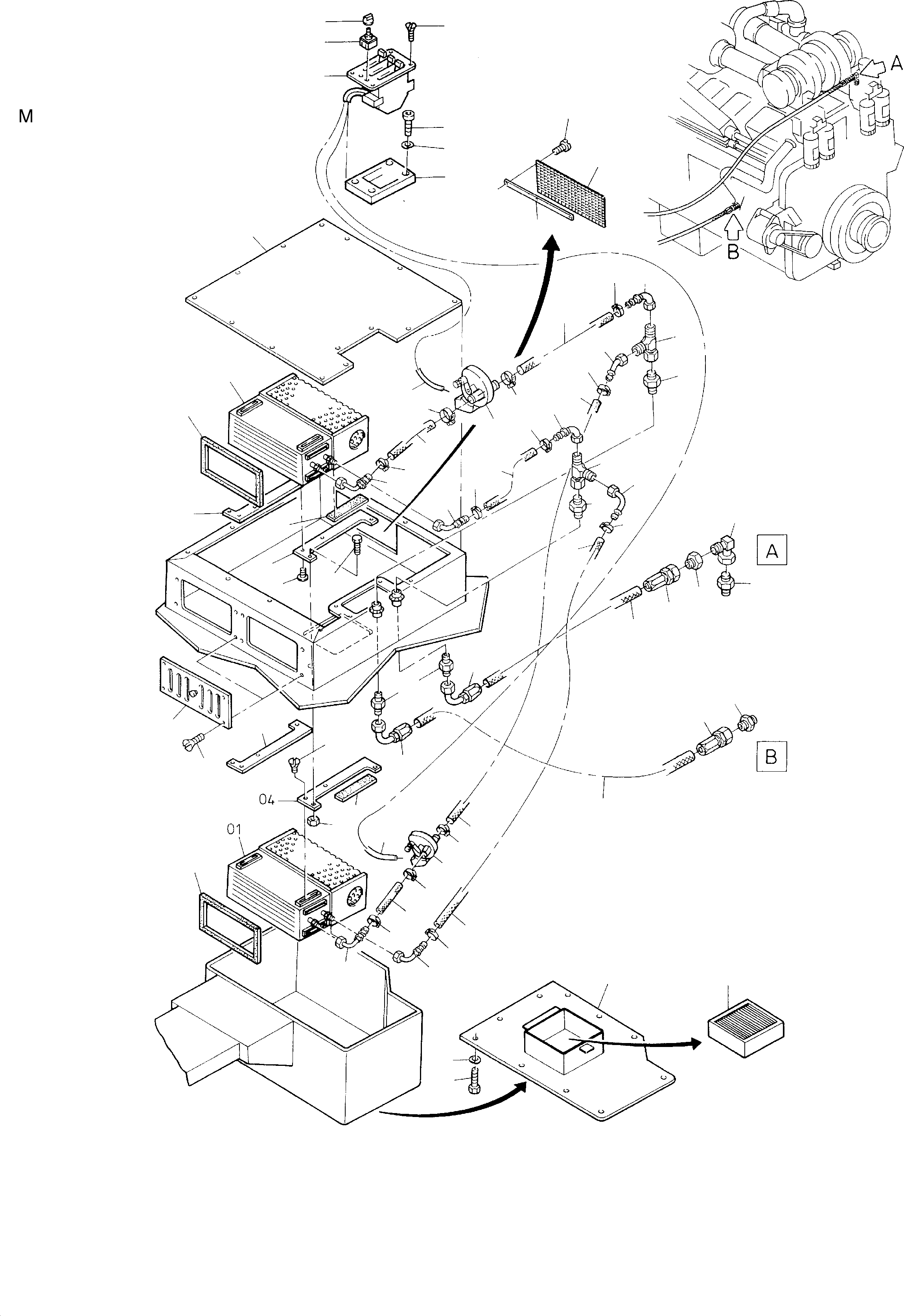 M

A

B

A

B

04

01