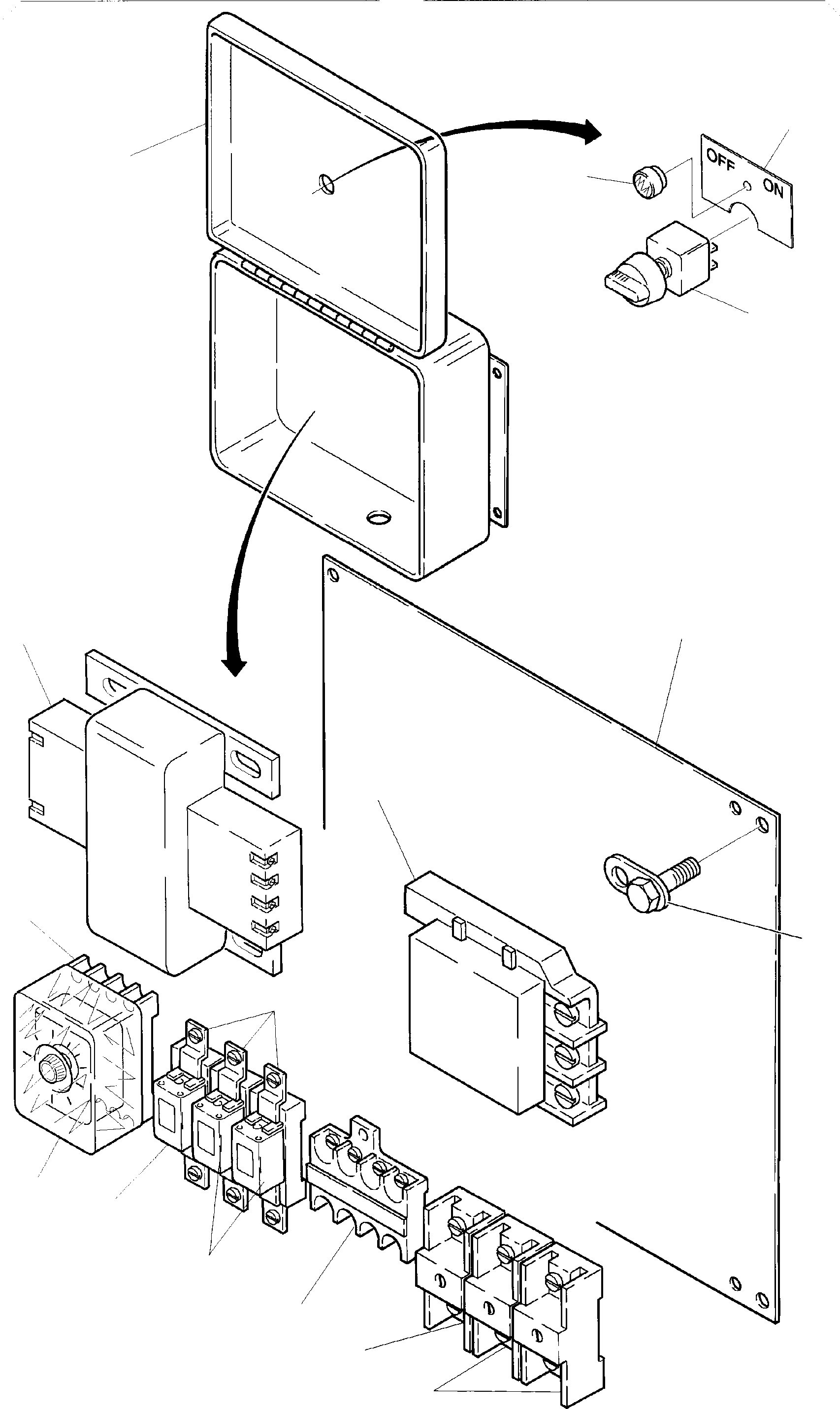 OFF ON