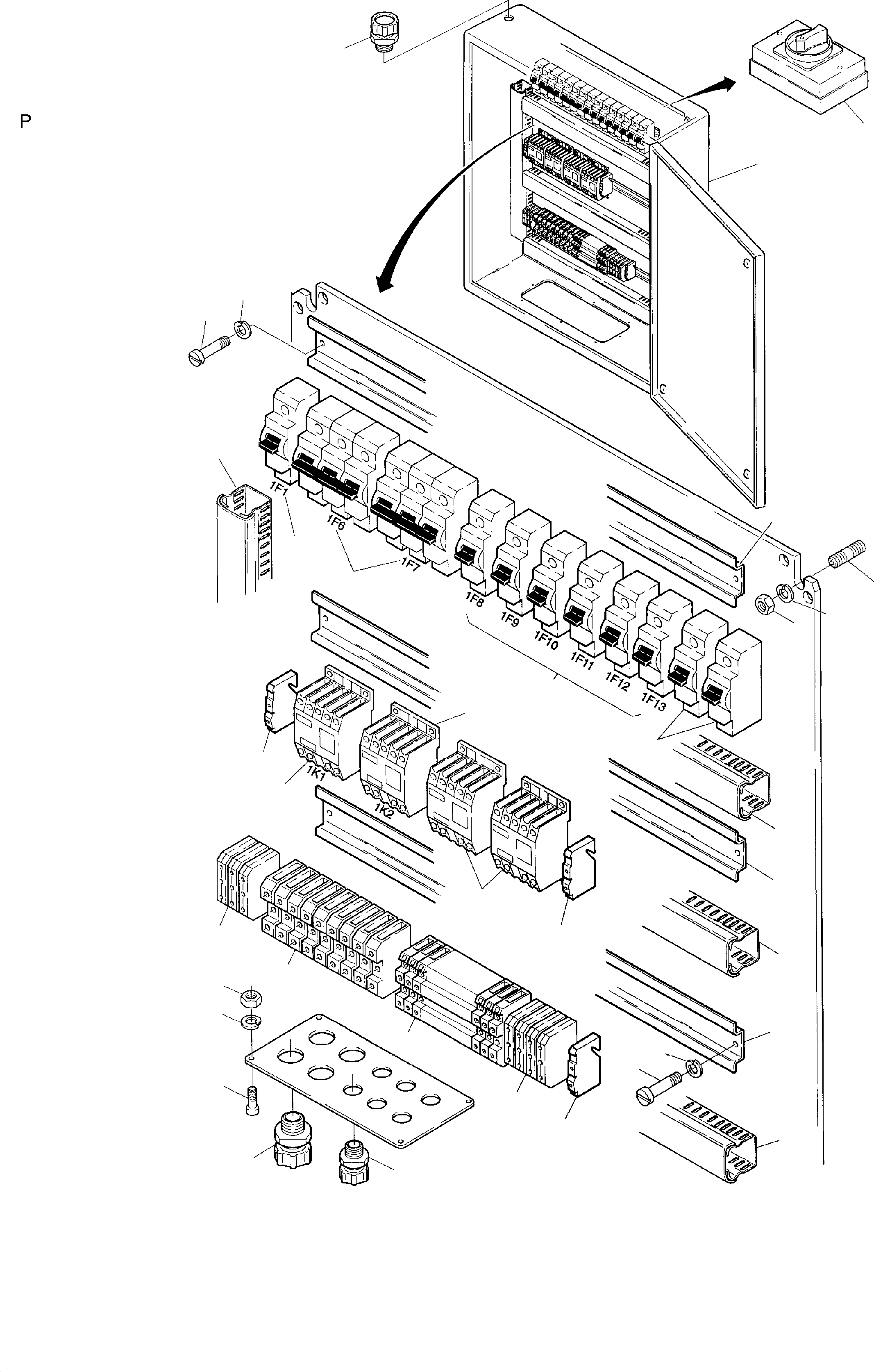 P

1F1

1F6

1F7

1F8

1F9

1F10

1F11

1F12

1F13

1K1

1K2