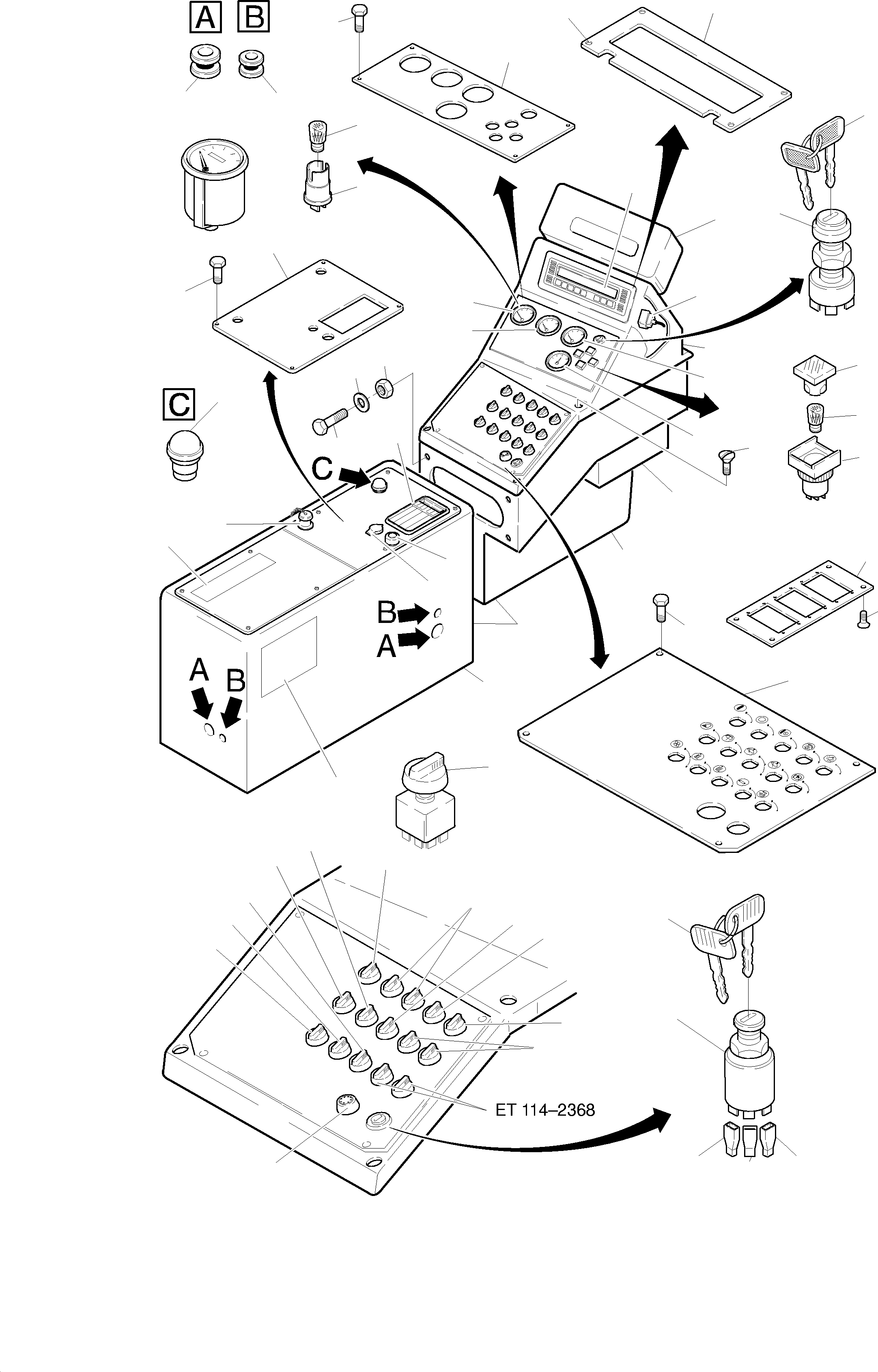 A B

C

C

B
A

A B

ET 114–2368