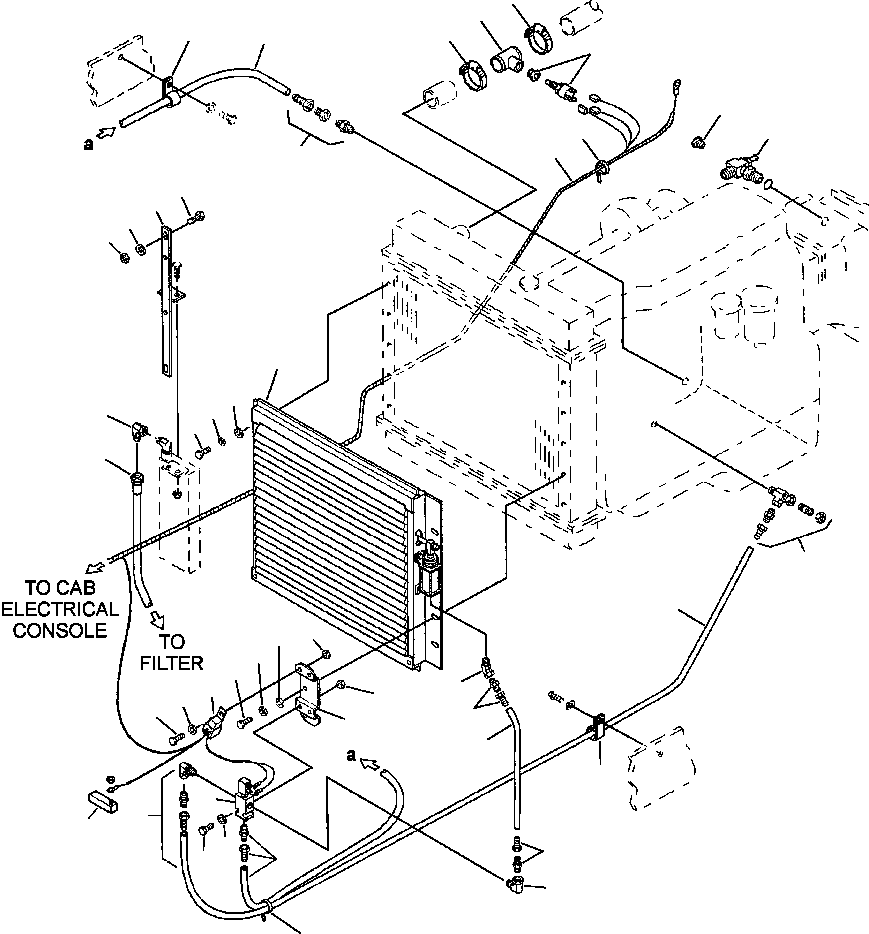 a

TO CAB ELECTRICAL CONSOLE

TO FILTER

a