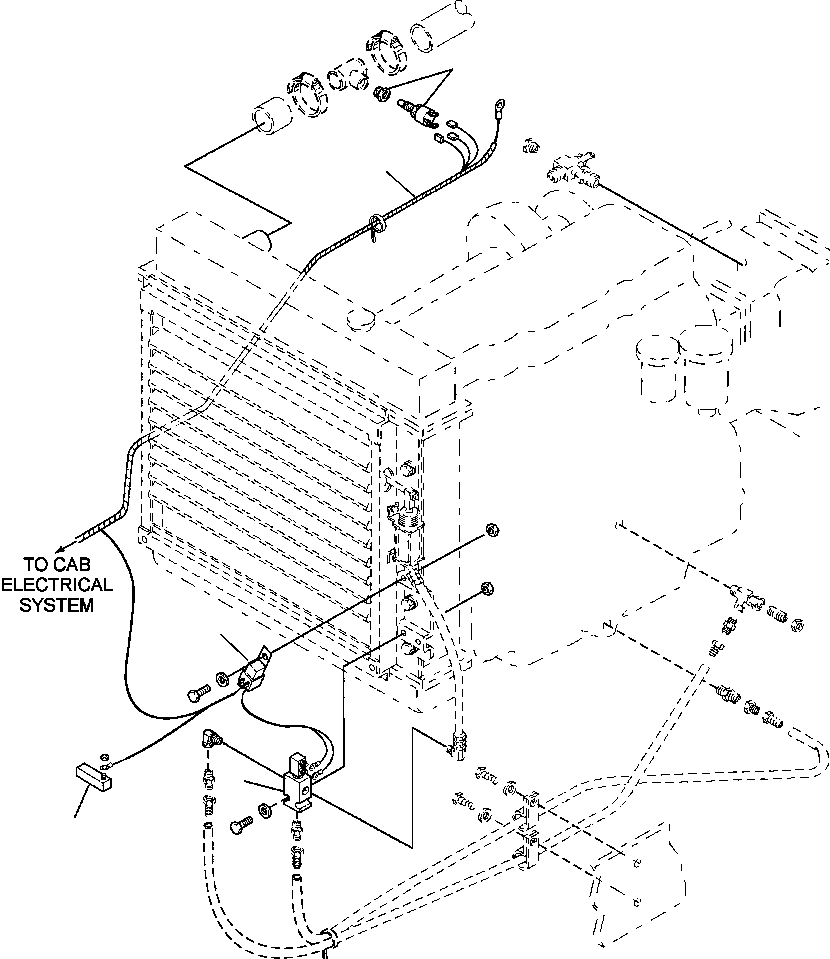 TO CAB
ELECTRICAL
SYSTEM