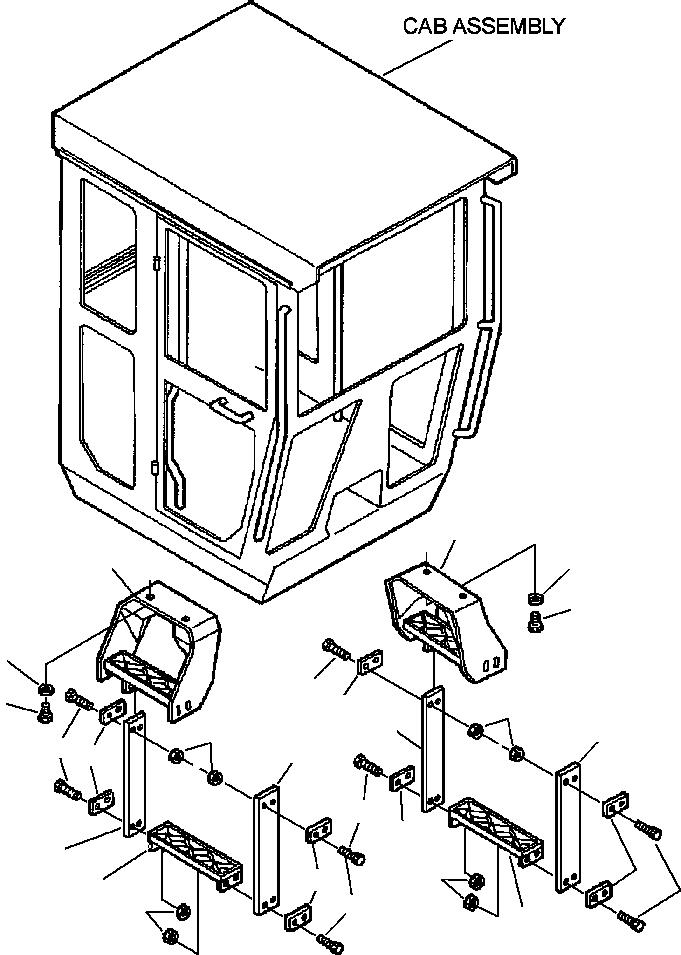 CAB ASSEMBLY