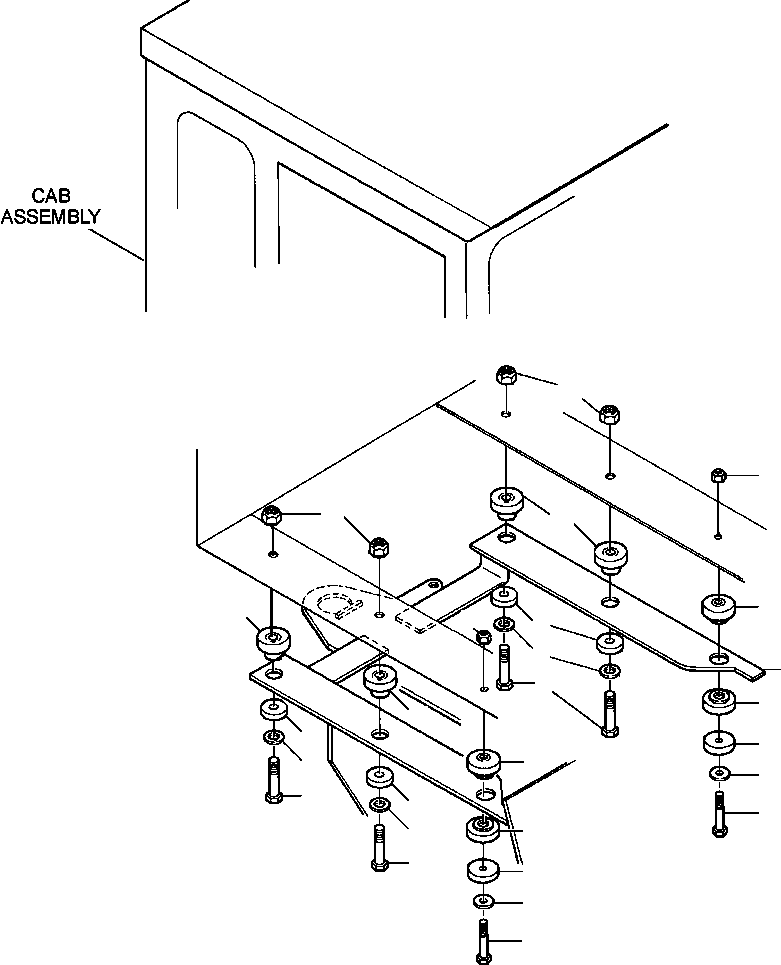 CAB ASSEMBLY