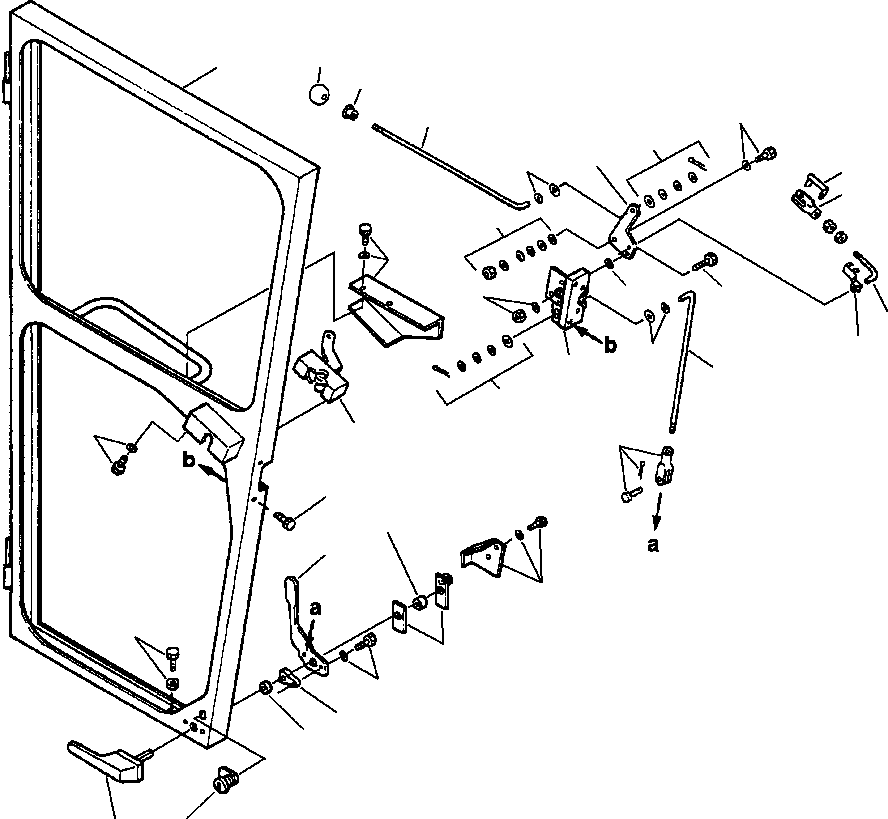 b
b
a
a