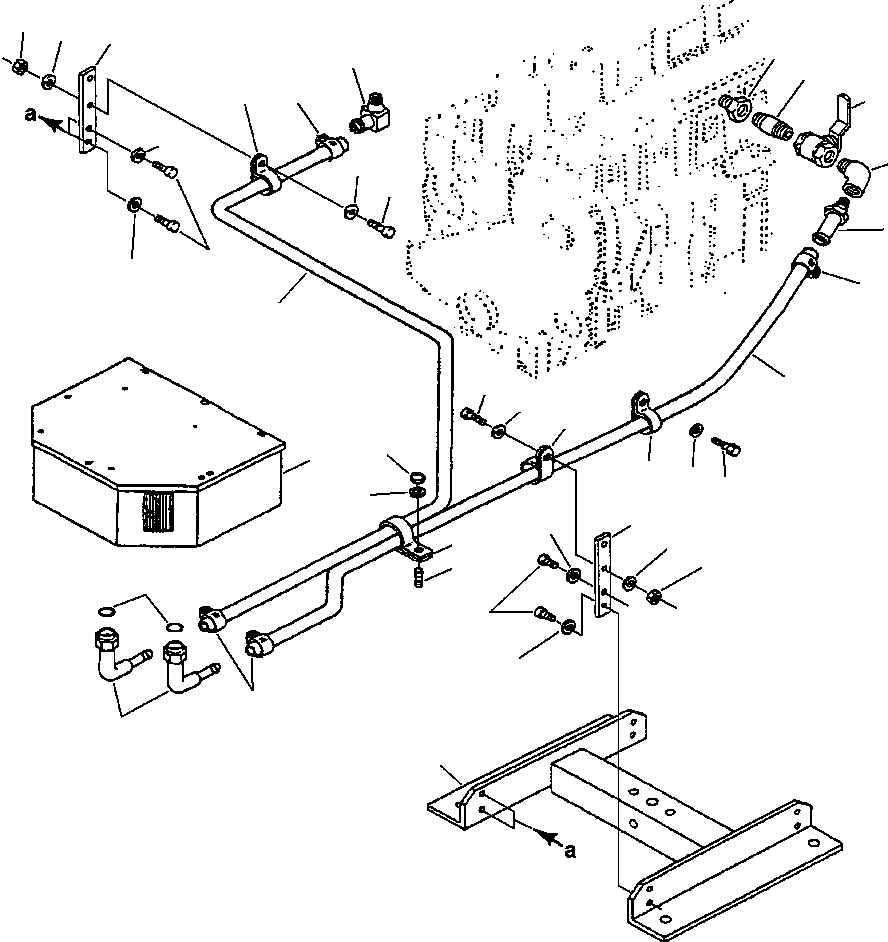 a

a