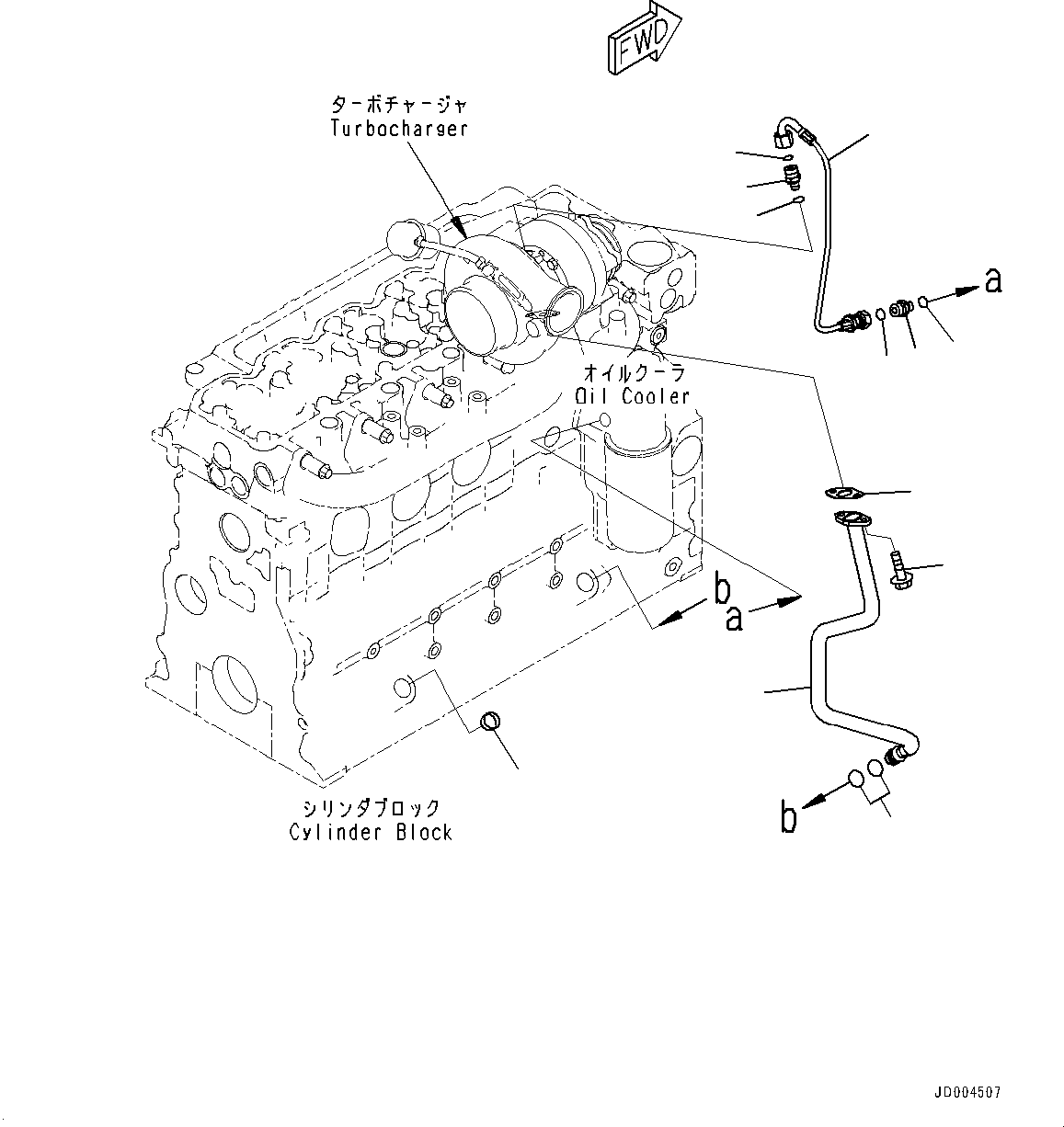 FWD

ターボチャージャ
Turbocharger

a

オイルクーラ
Oil Cooler

b
a

b

シリンダブロック
Cylinder Block

JD004507