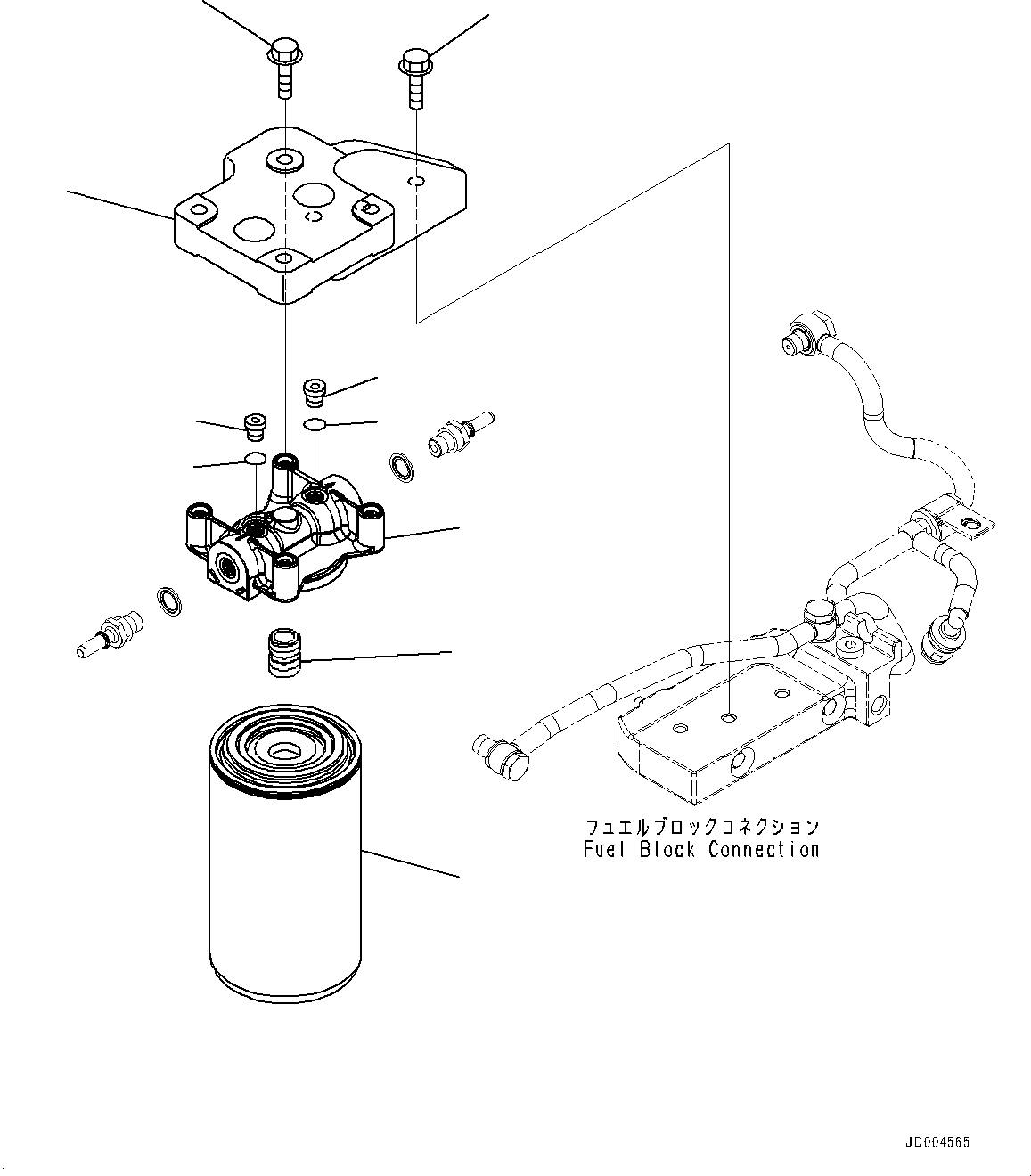 フュエルブロックコネクション
Fuel Block Connection

JD004565