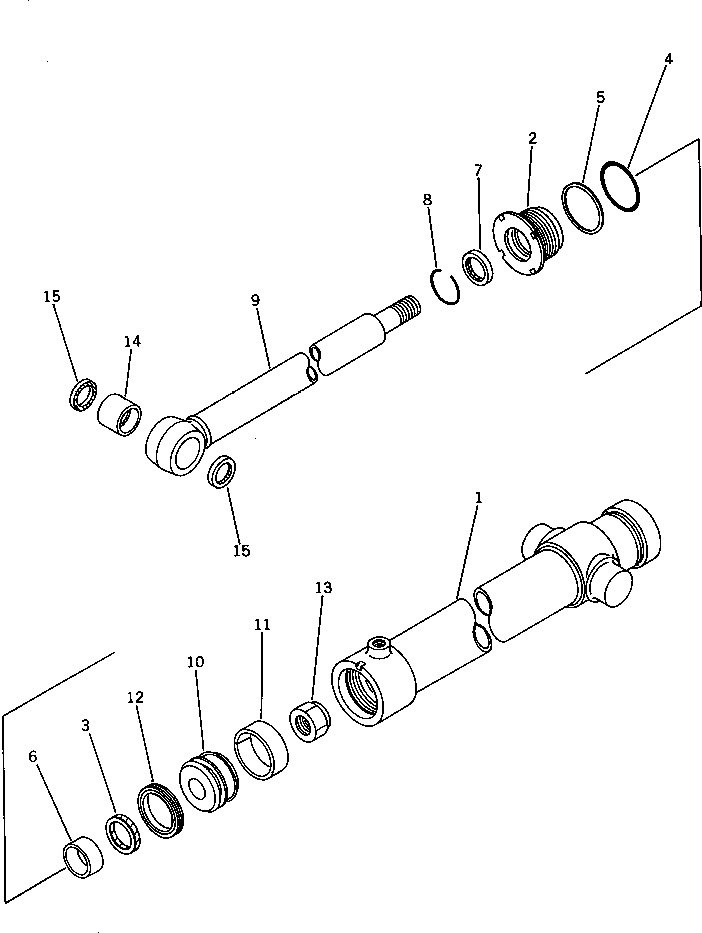 4
5
2
7
8
15
9
14
15
1
13
11
10
12
3
6