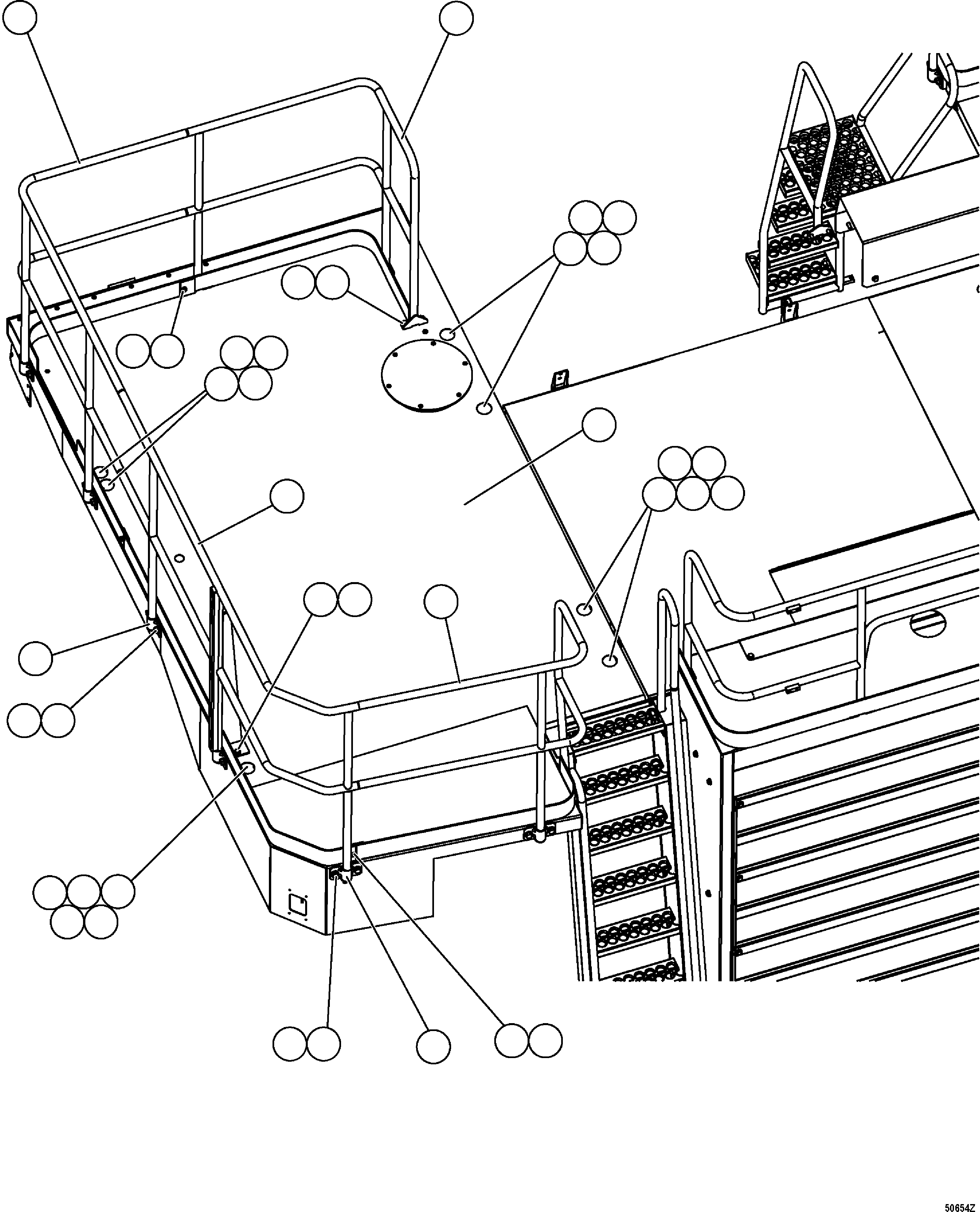 50654Z