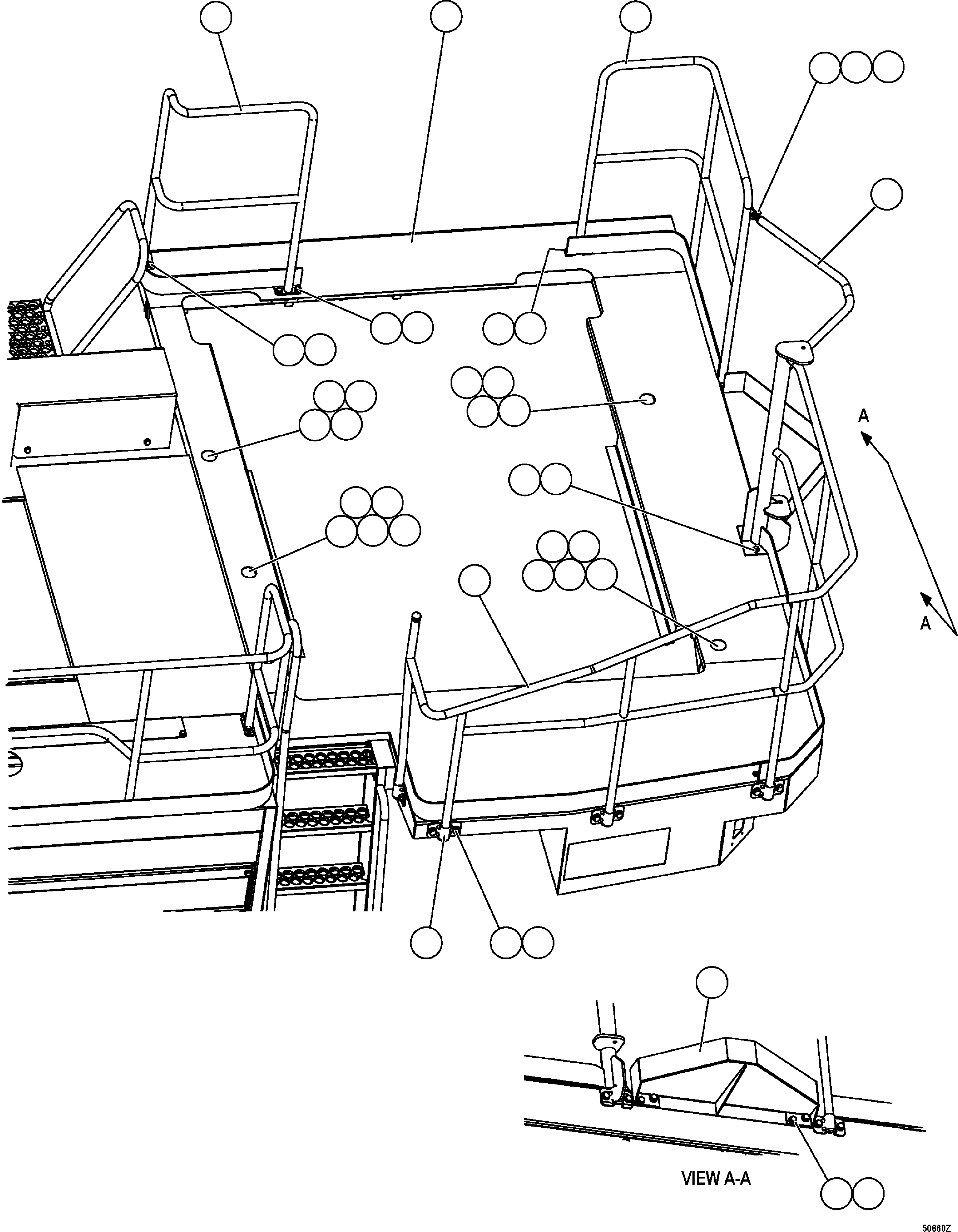 A

A

VIEW A-A

50660Z