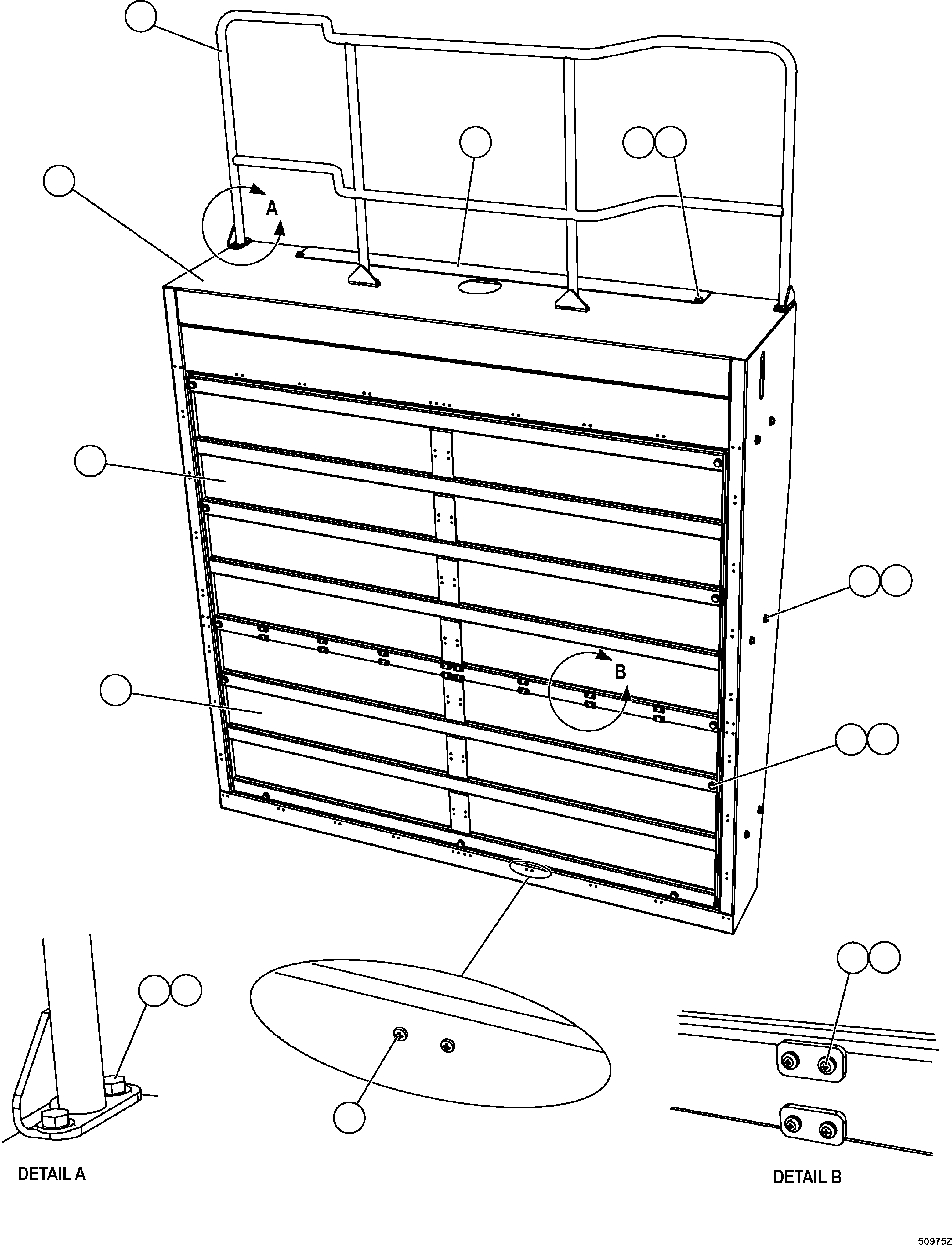 A

B

DETAIL A

DETAIL B

50975Z