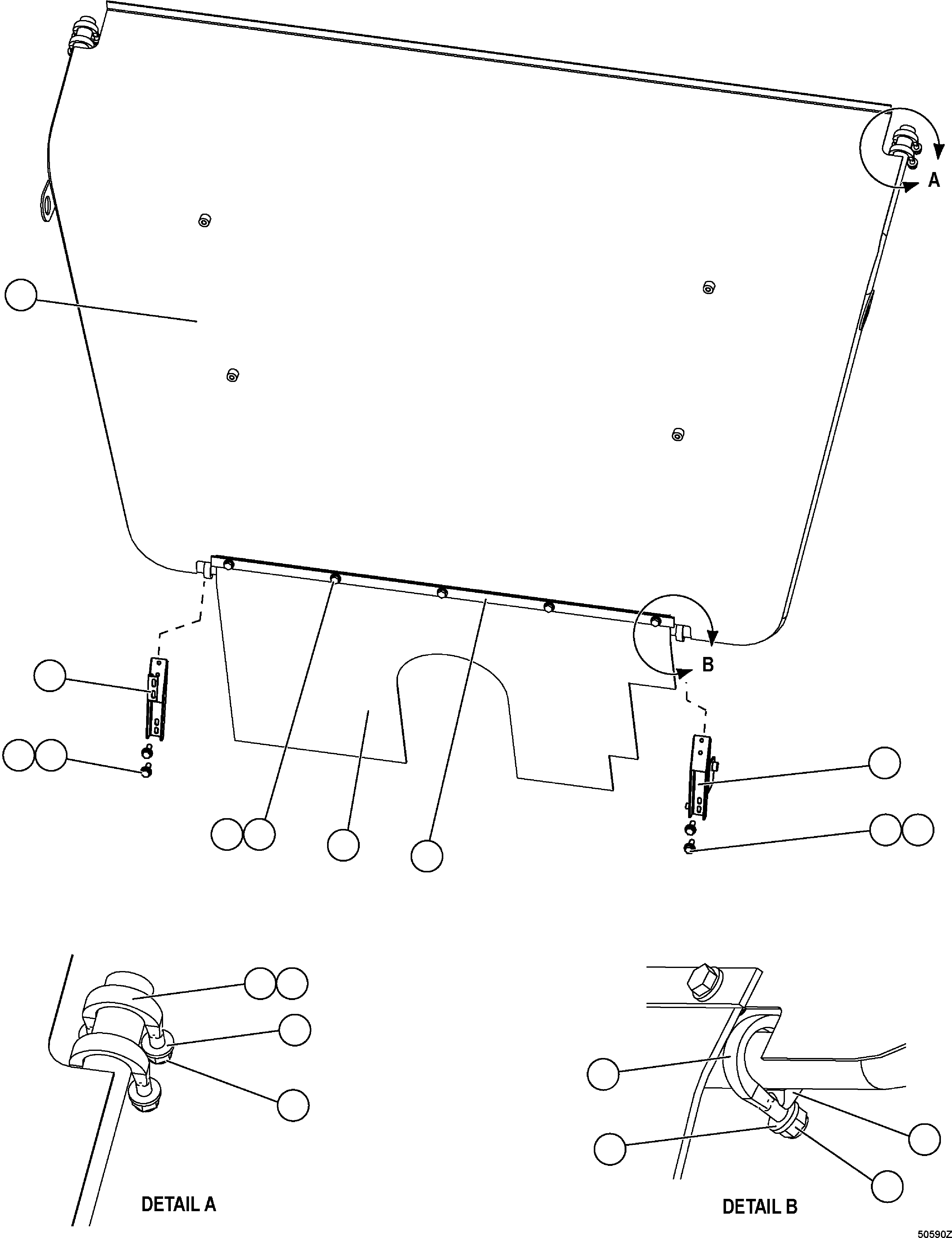 A

B

DETAIL A

DETAIL B

50590Z