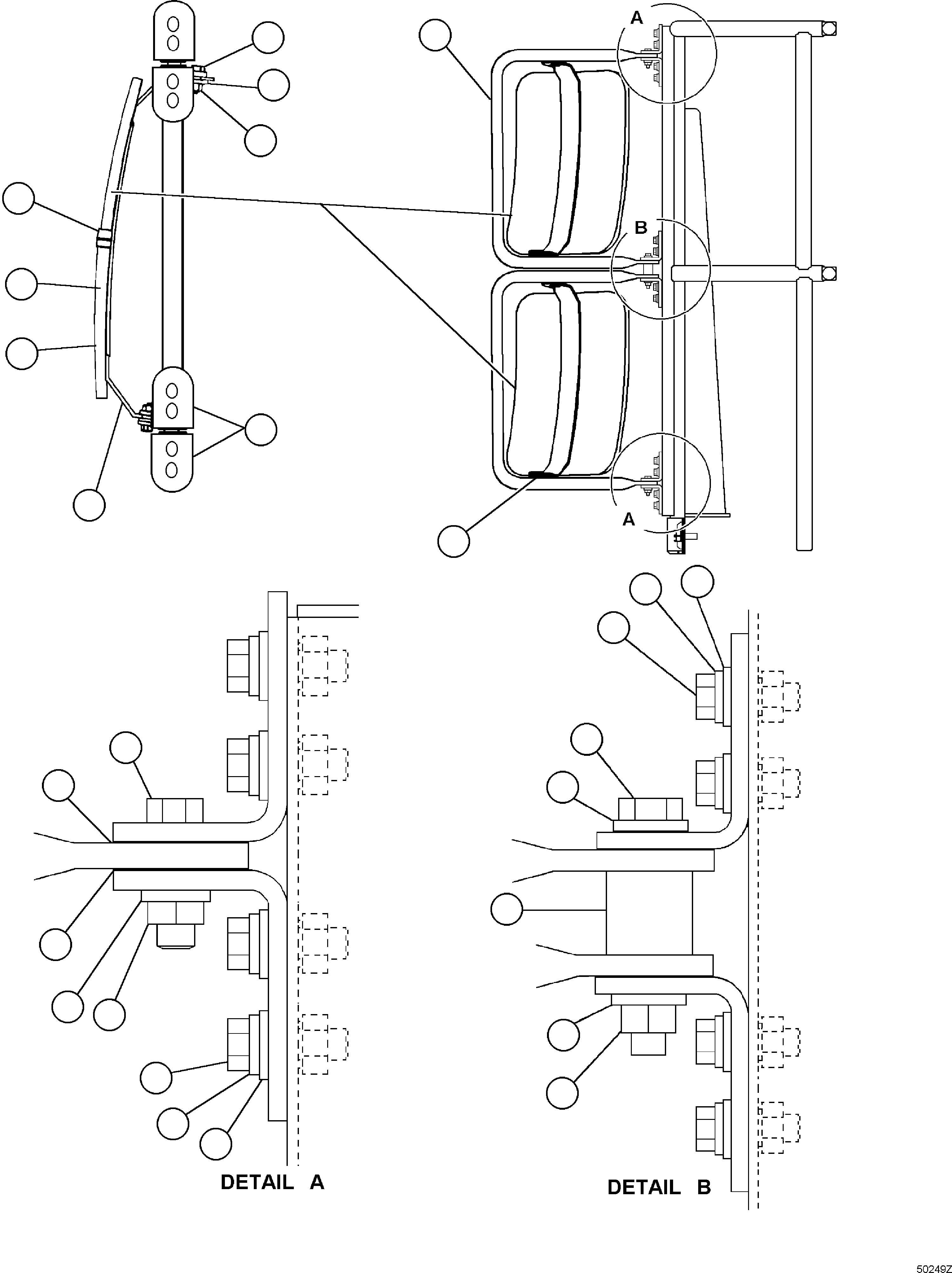 A

B

A

DETAIL A

DETAIL B

50249Z