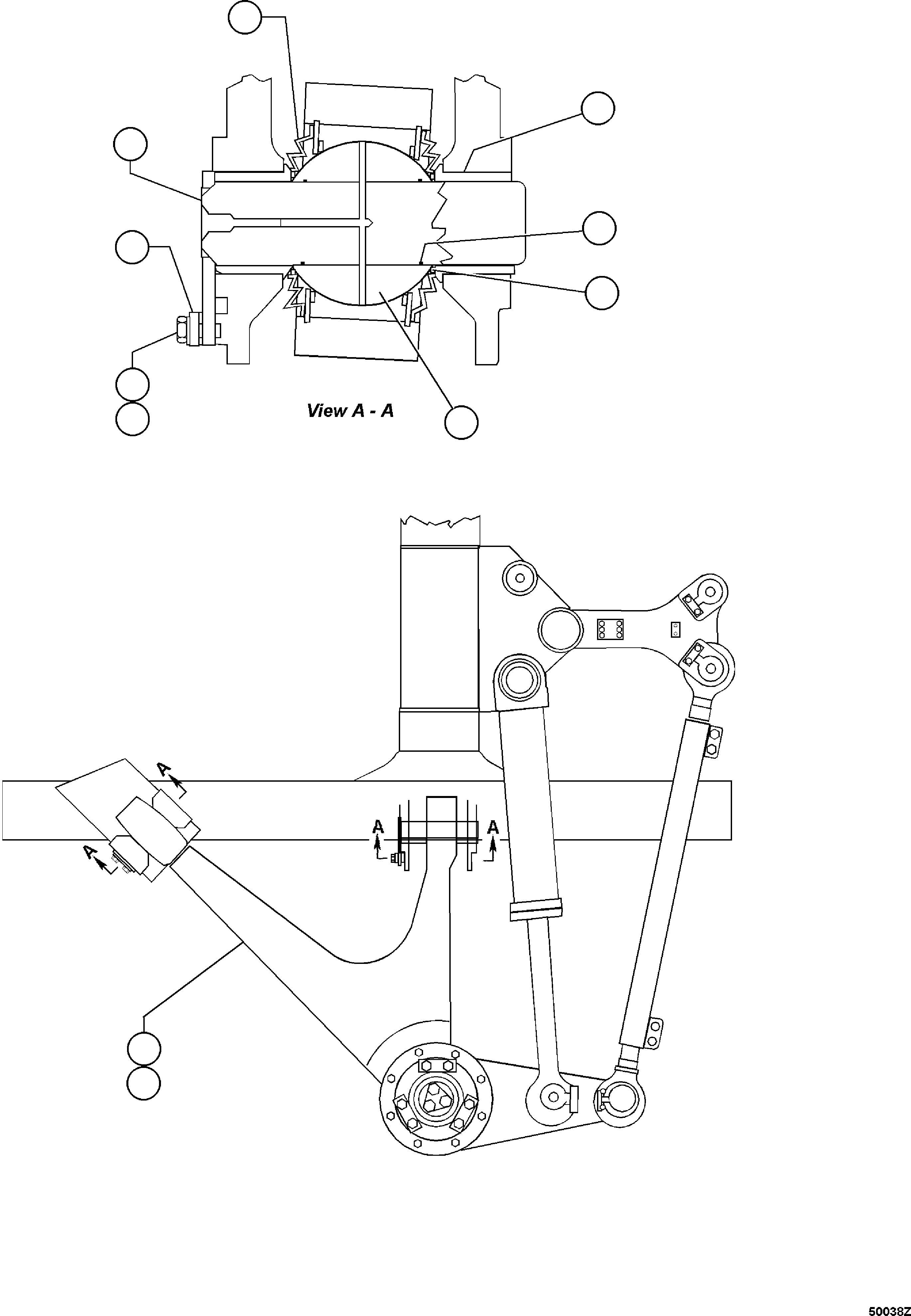 View A - A

A

A

A

A

50038Z