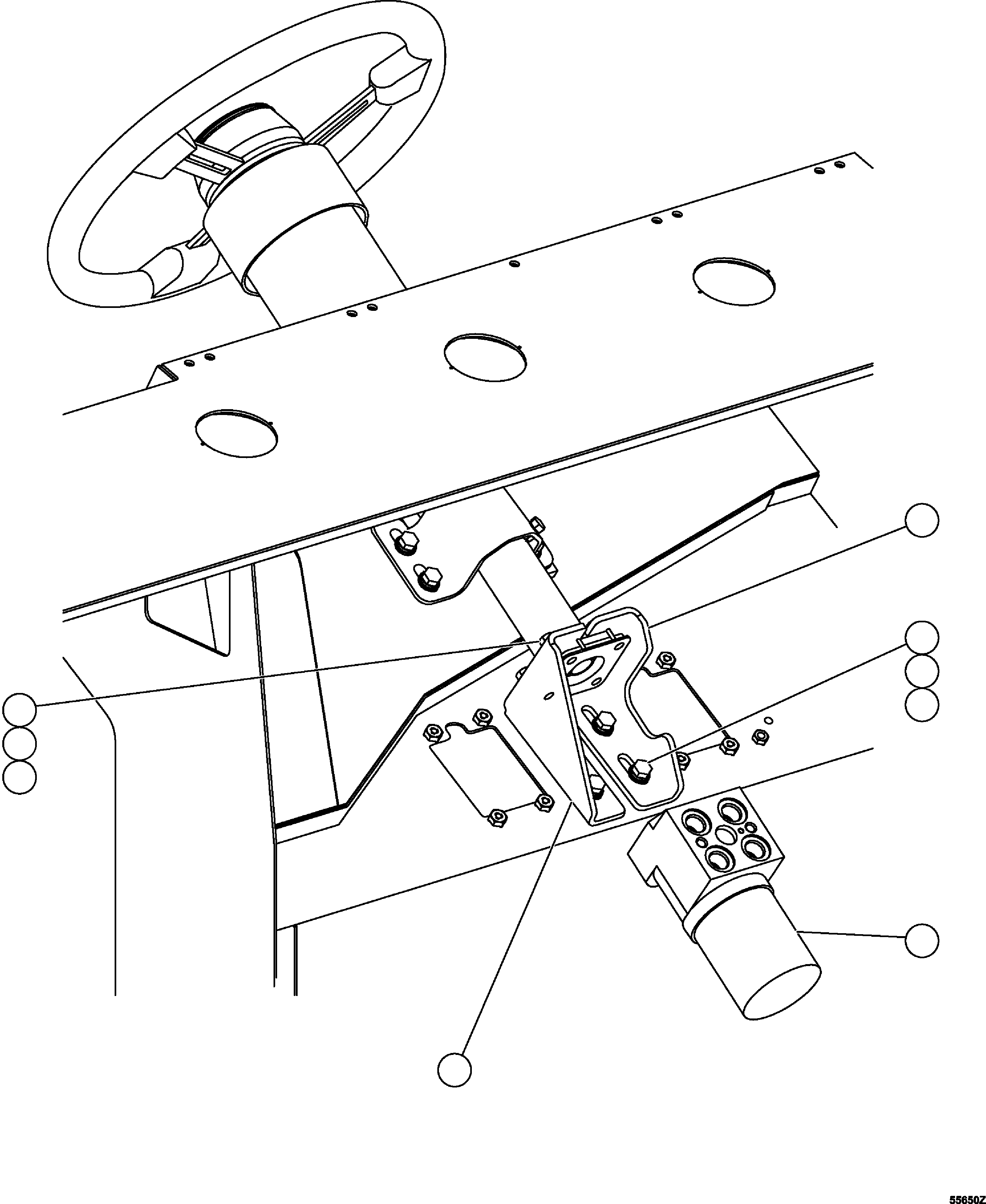 55650Z