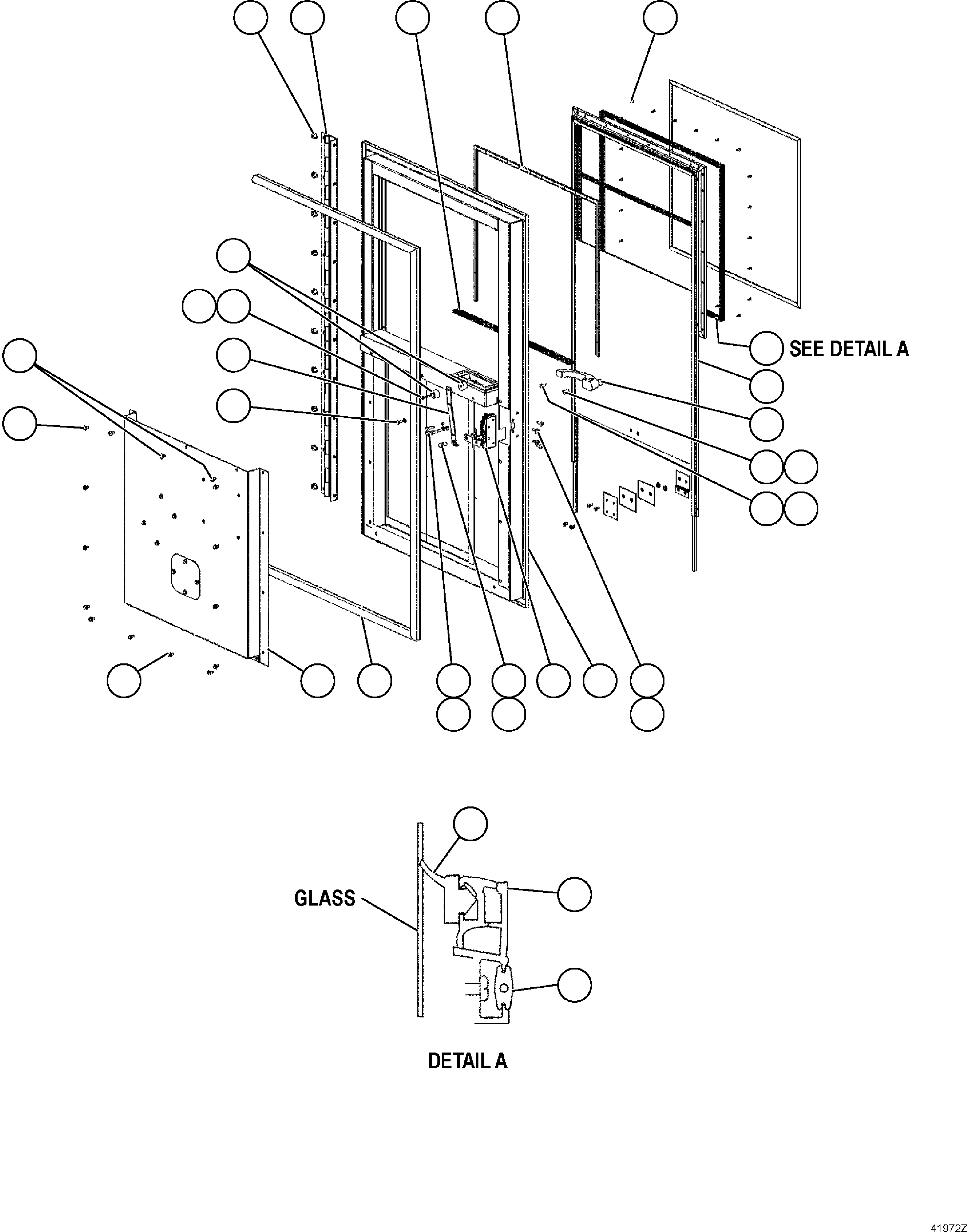 SEE DETAIL A

GLASS

DETAIL A

41972Z