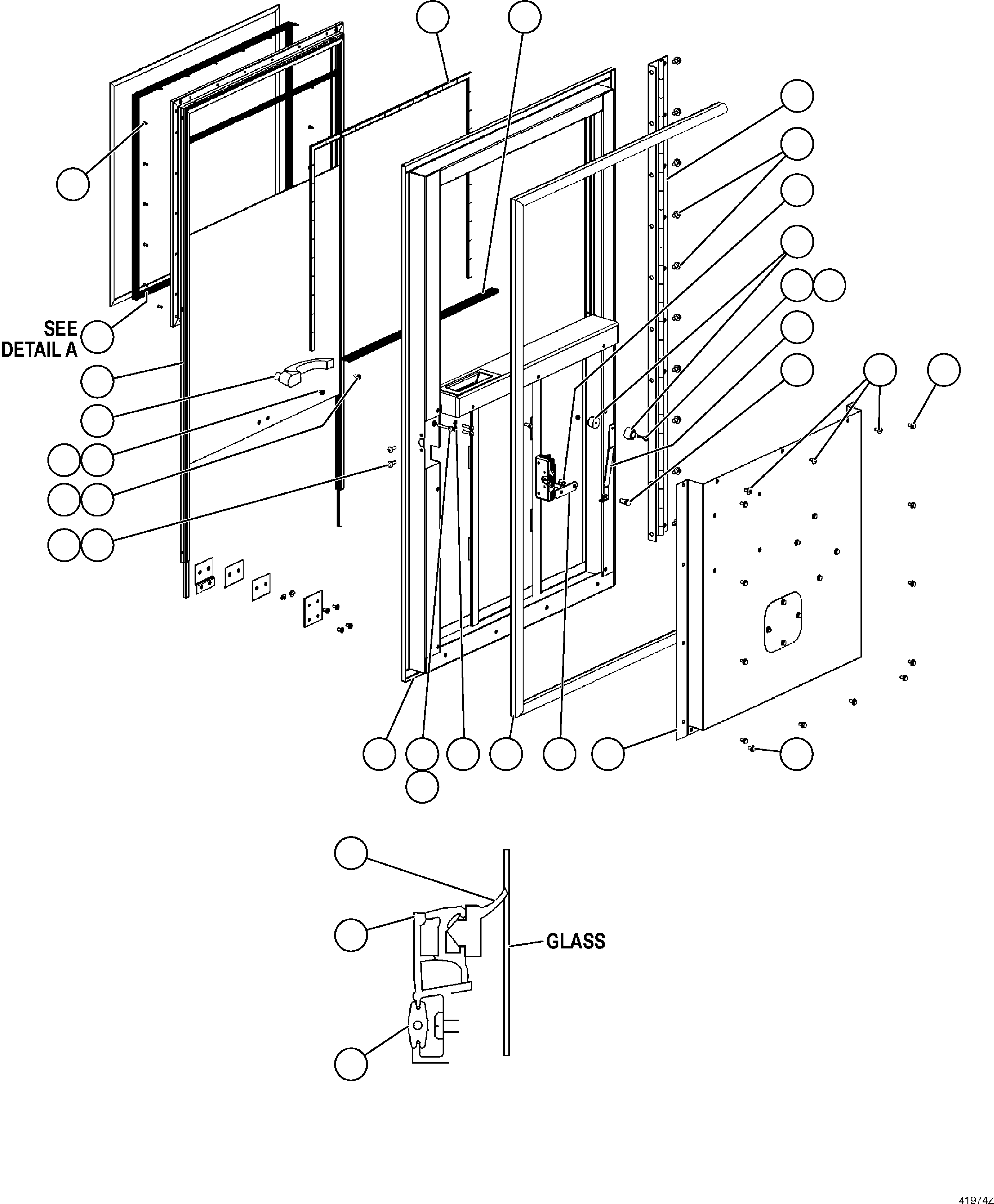 SEE DETAIL A

GLASS

41974Z