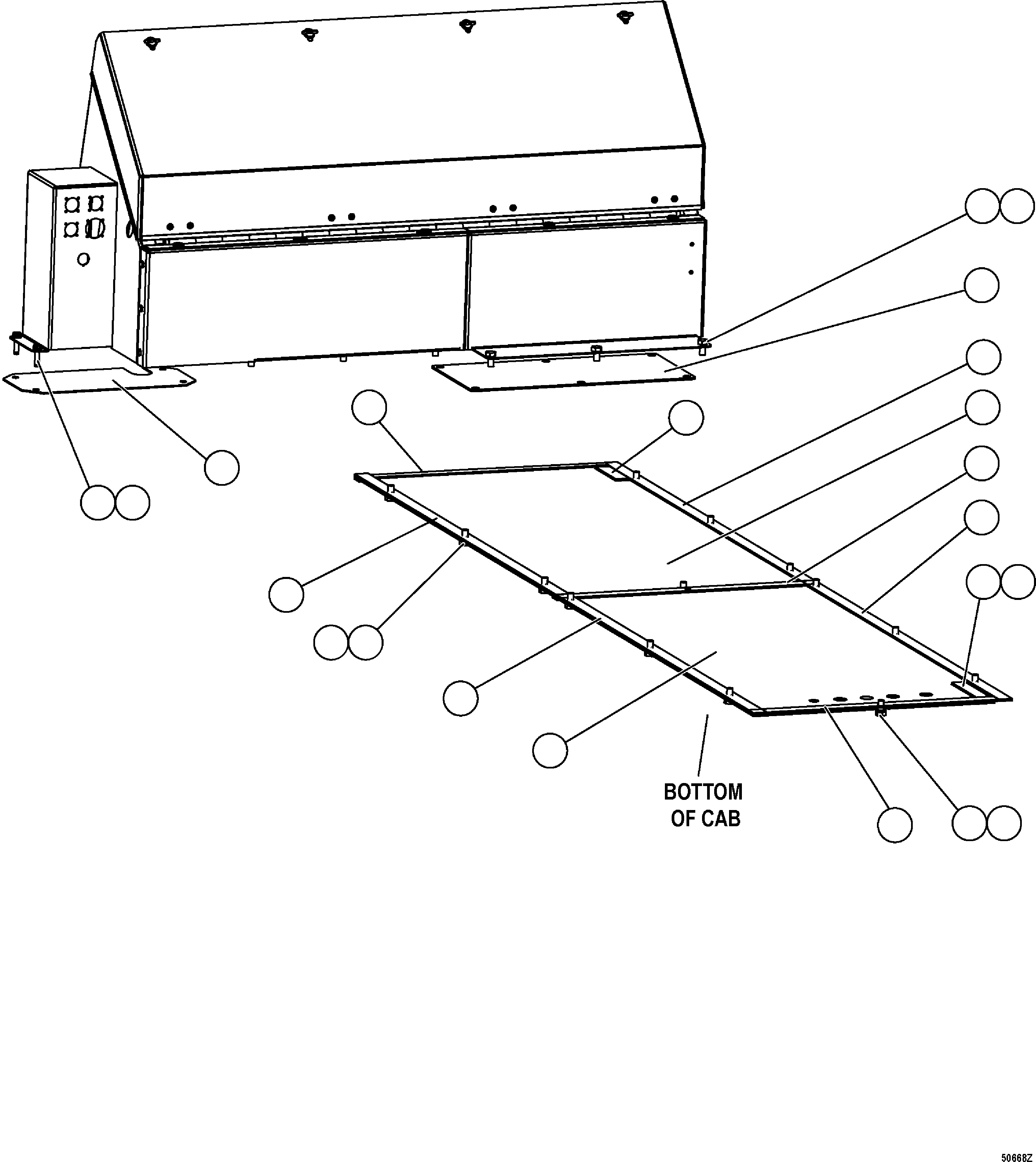 BOTTOM OF CAB

50668Z