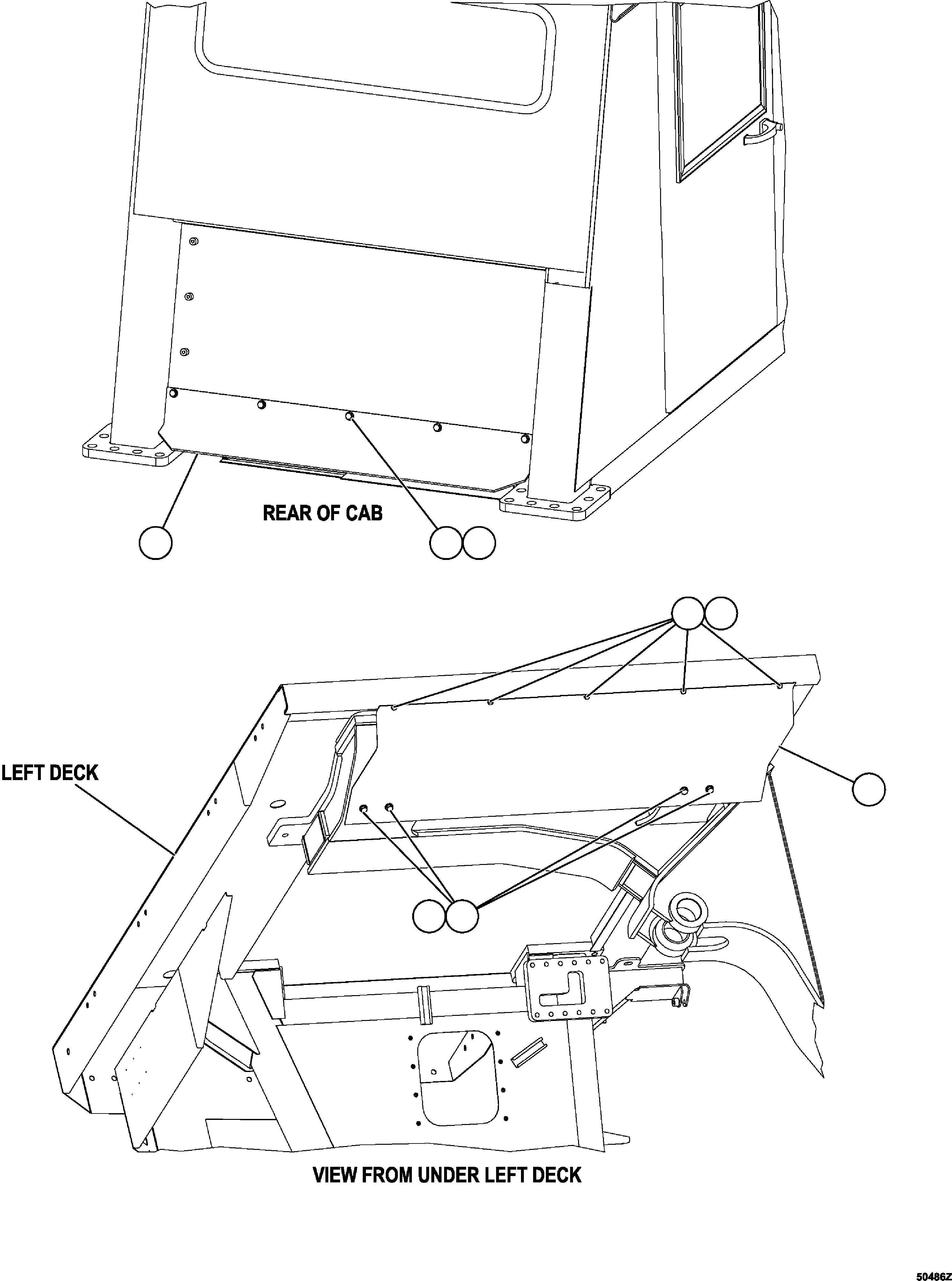 REAR OF CAB

LEFT DECK

VIEW FROM UNDER LEFT DECK

50486Z