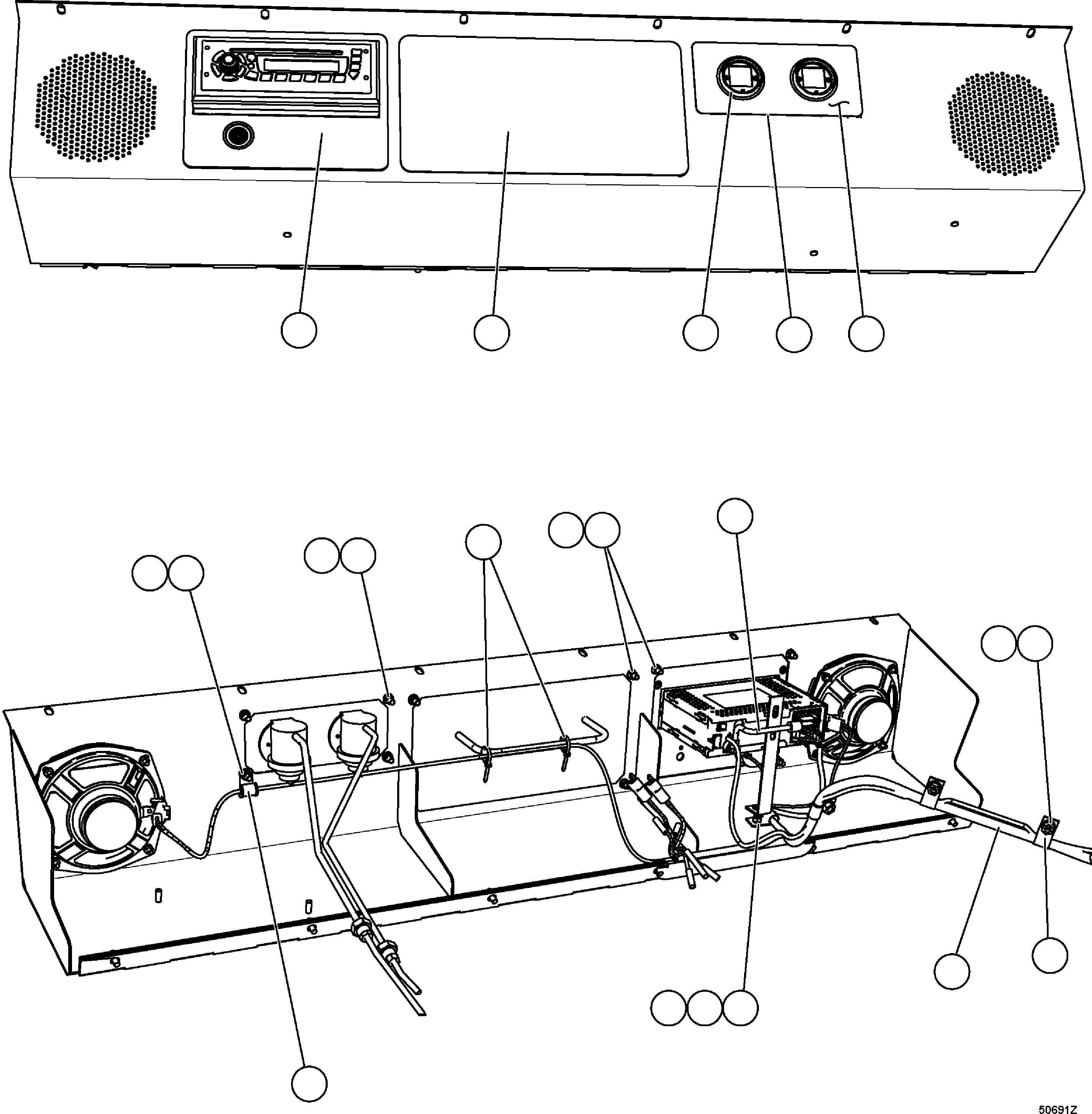 50691Z