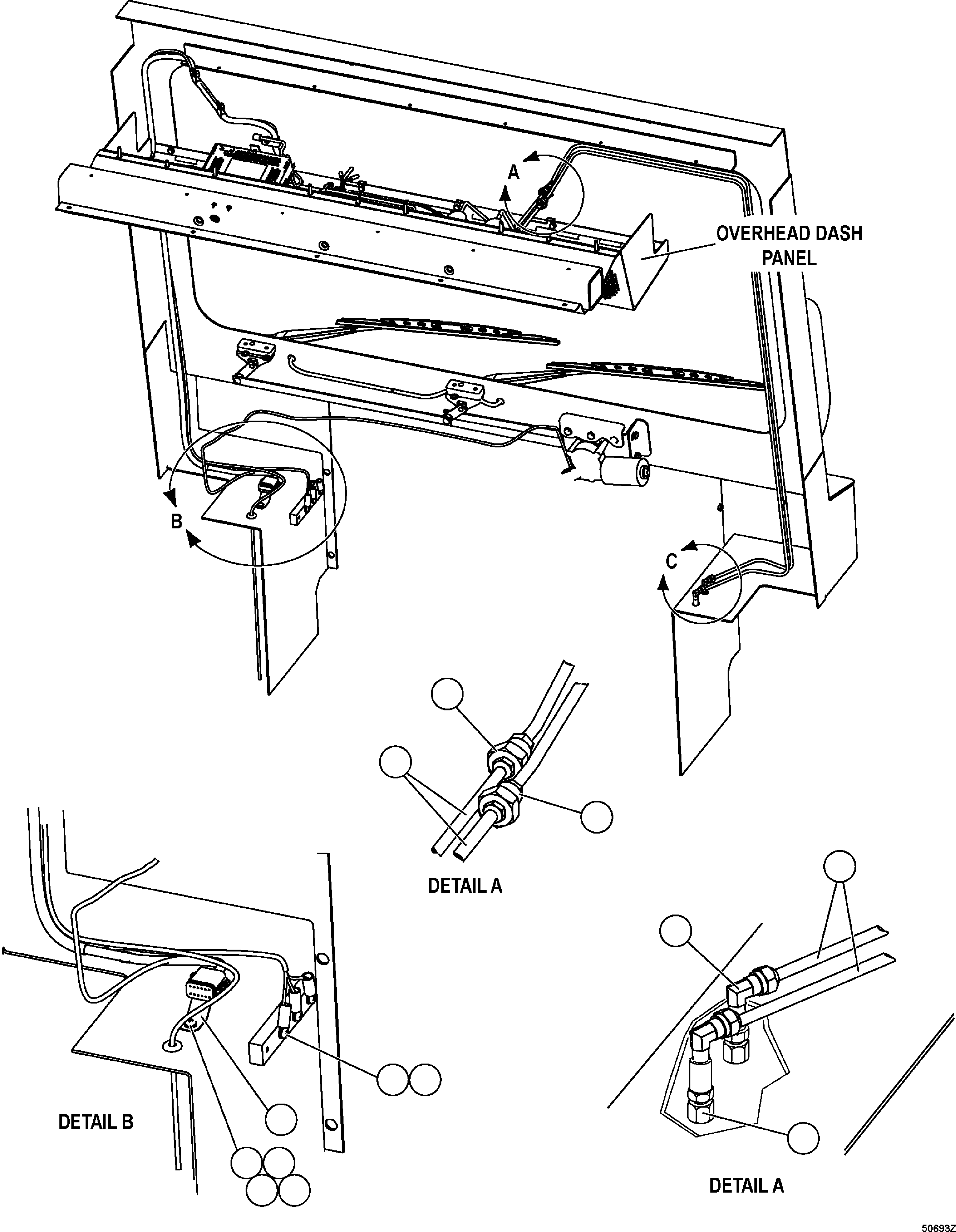 A

OVERHEAD DASH PANEL

B

C

DETAIL A

DETAIL B

DETAIL A

50693Z