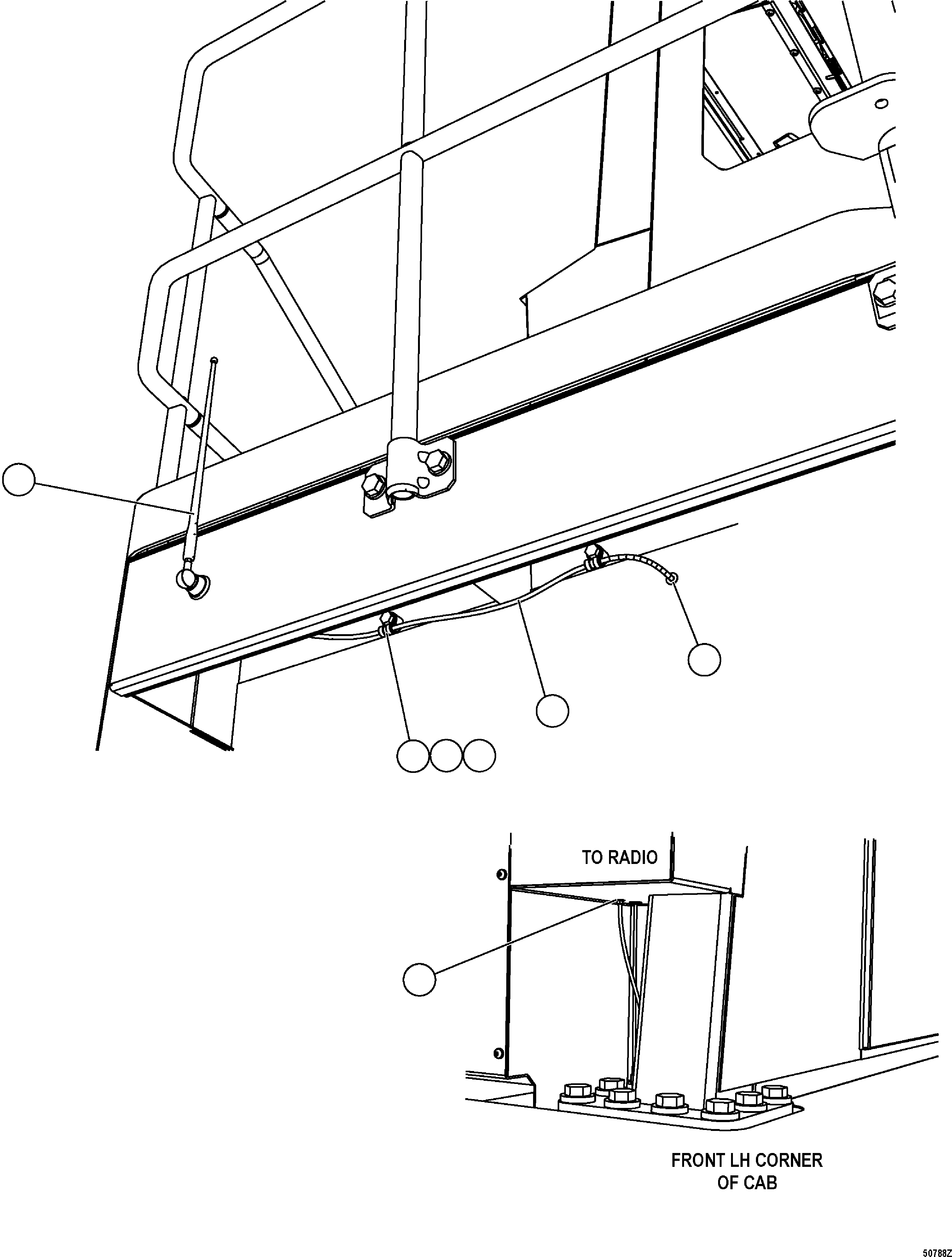 TO RADIO

FRONT LH CORNER OF CAB

50788Z