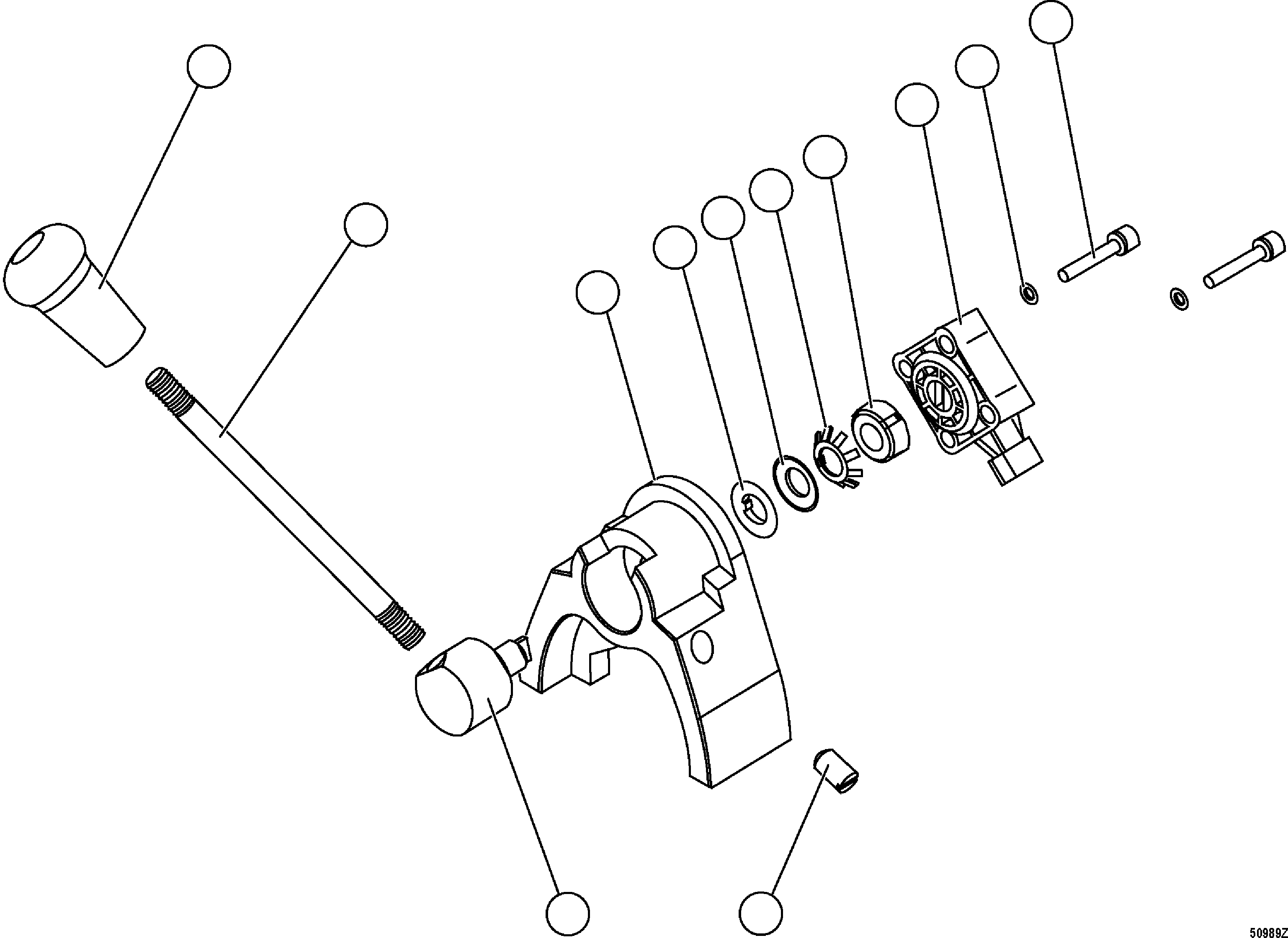 50989Z