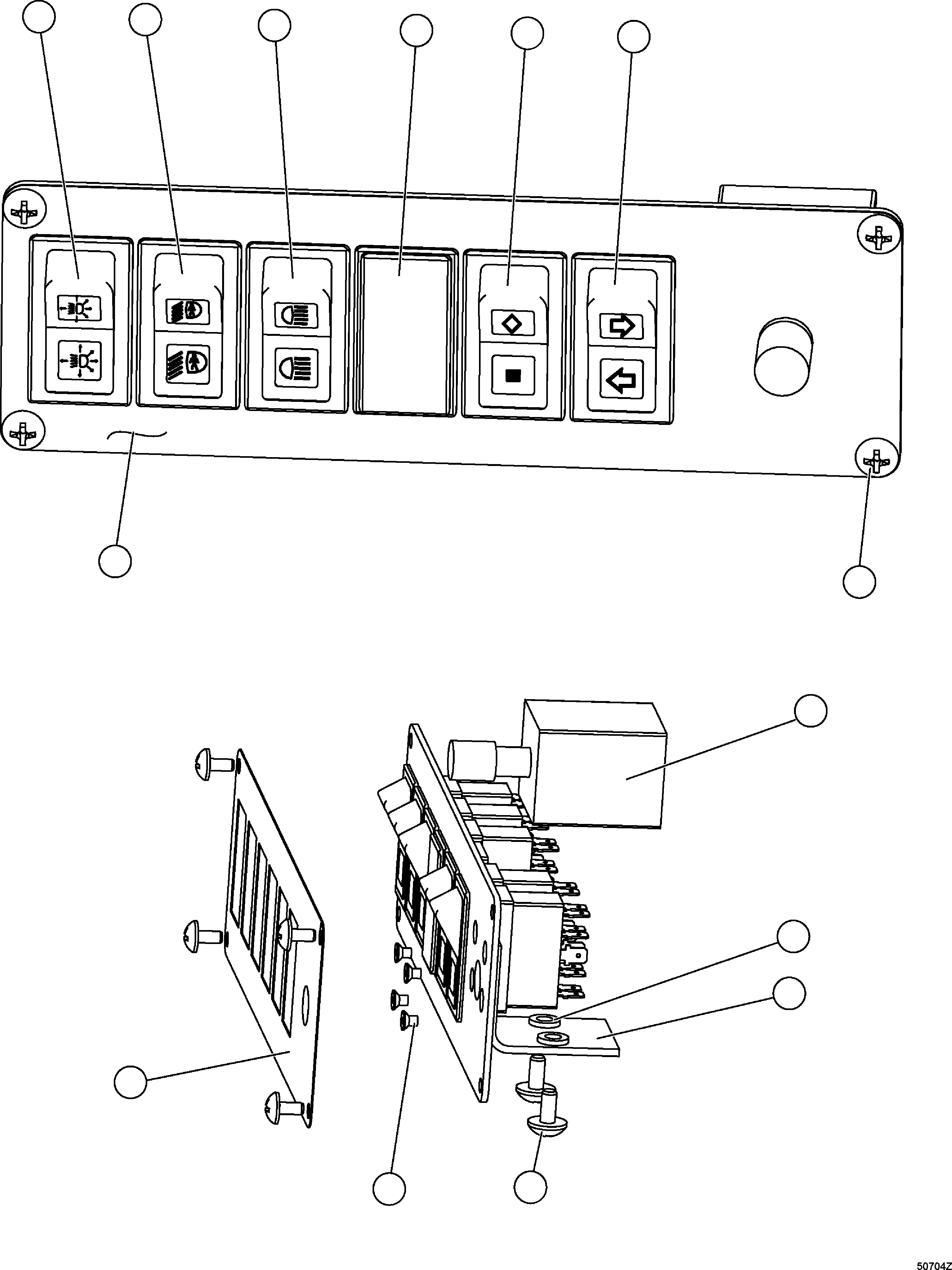 50704Z