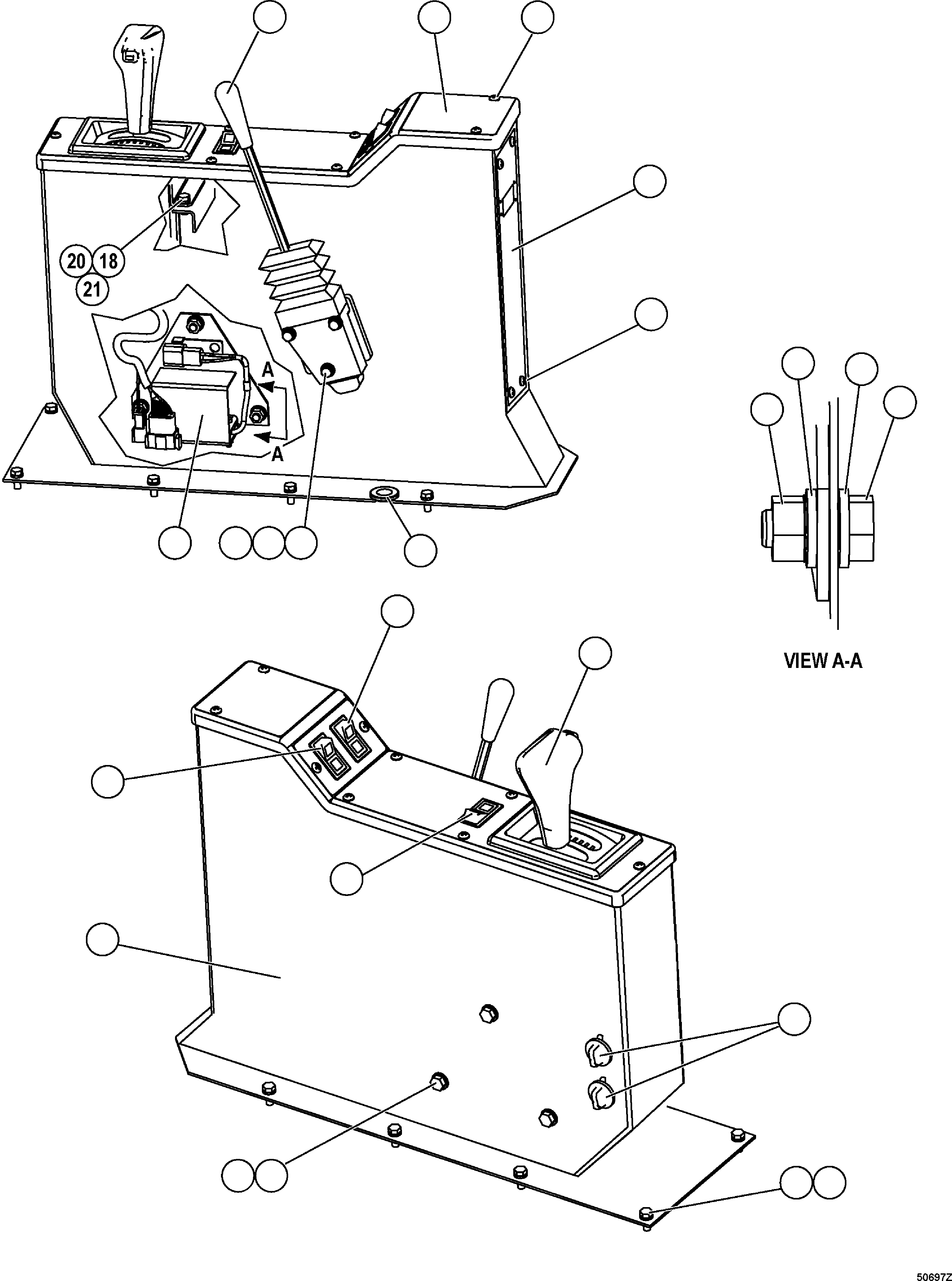 20 18
21
A
A
VIEW A-A
50697Z