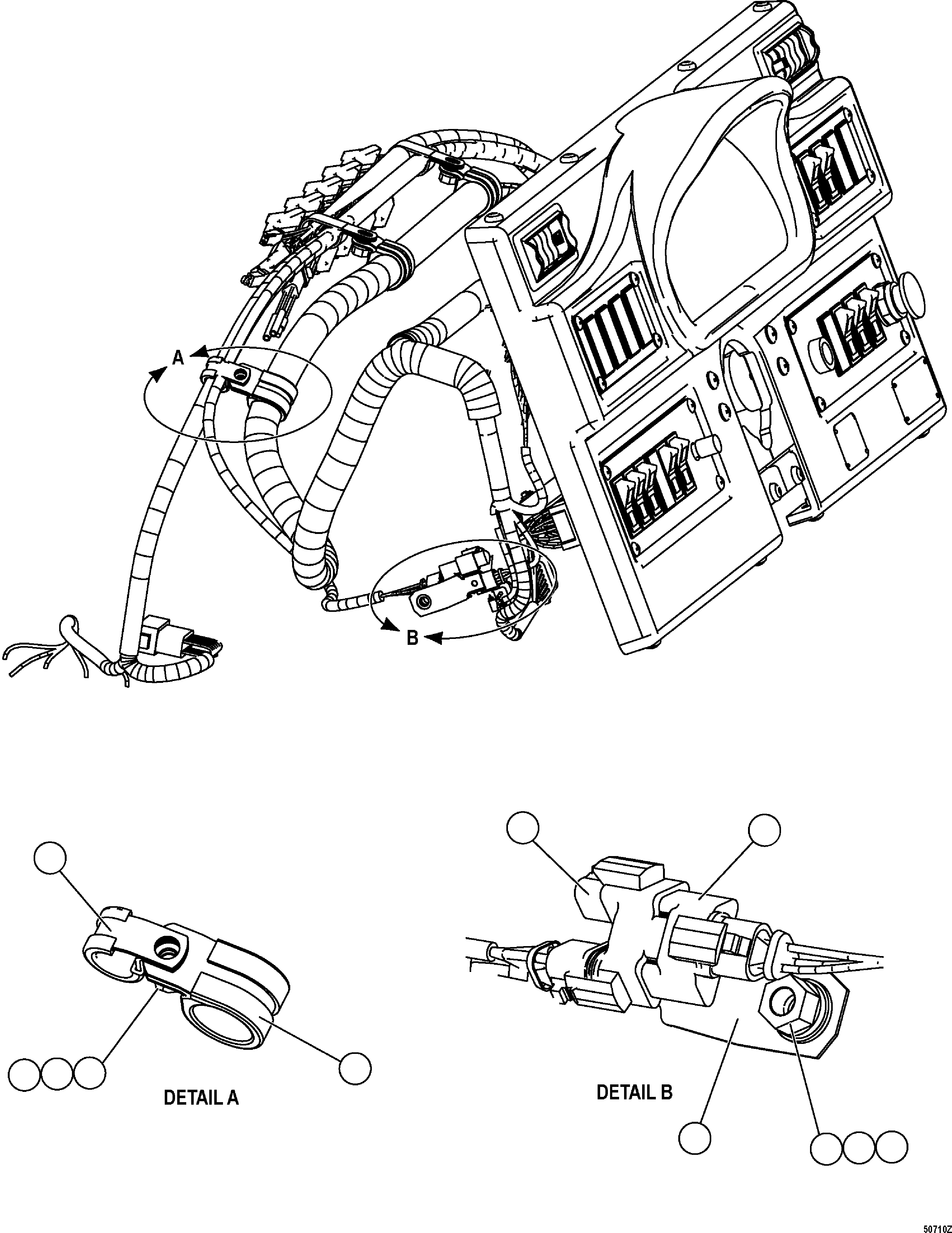 A

B

DETAIL A

DETAIL B

50710Z