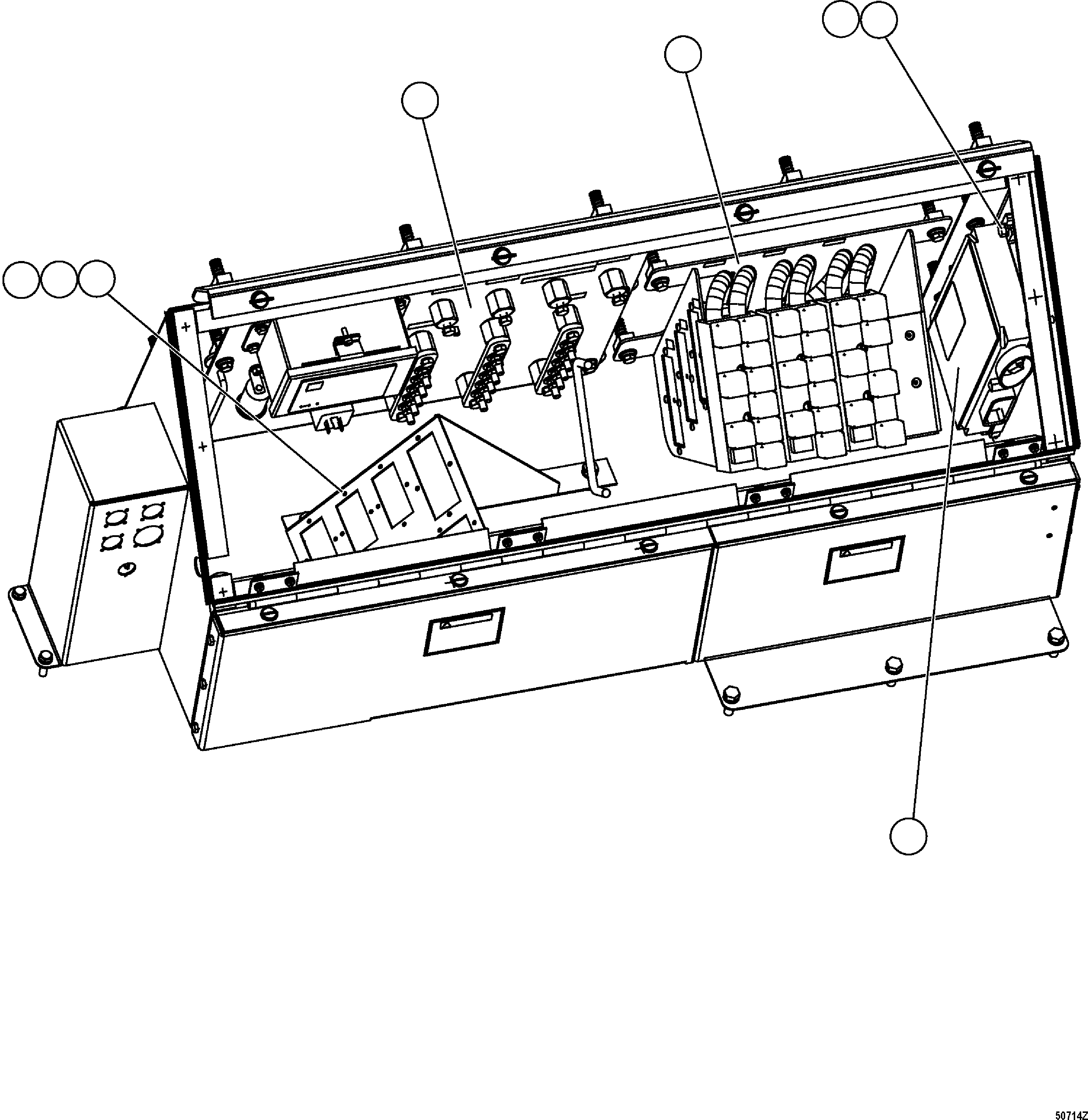 50714Z