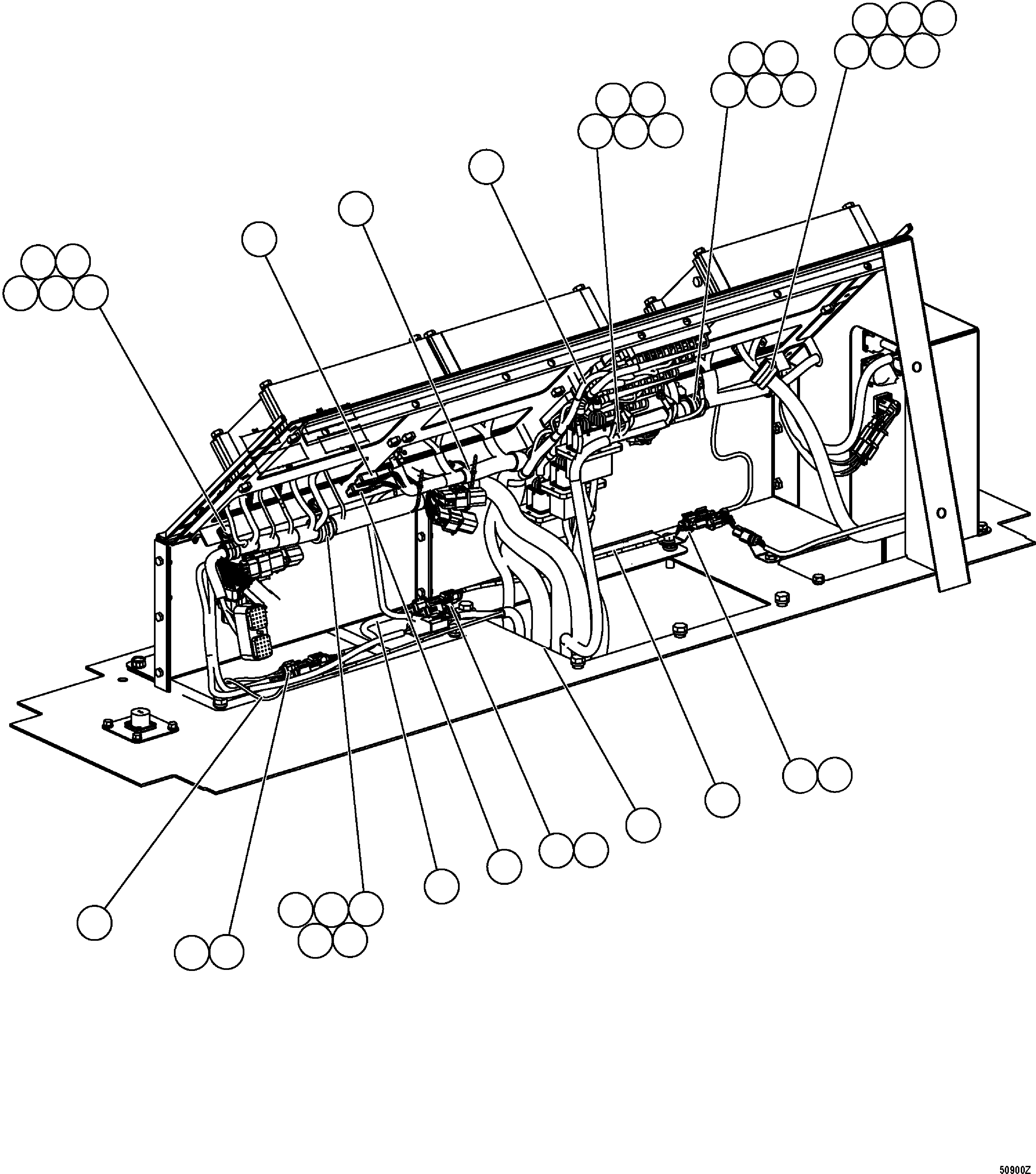 50900Z