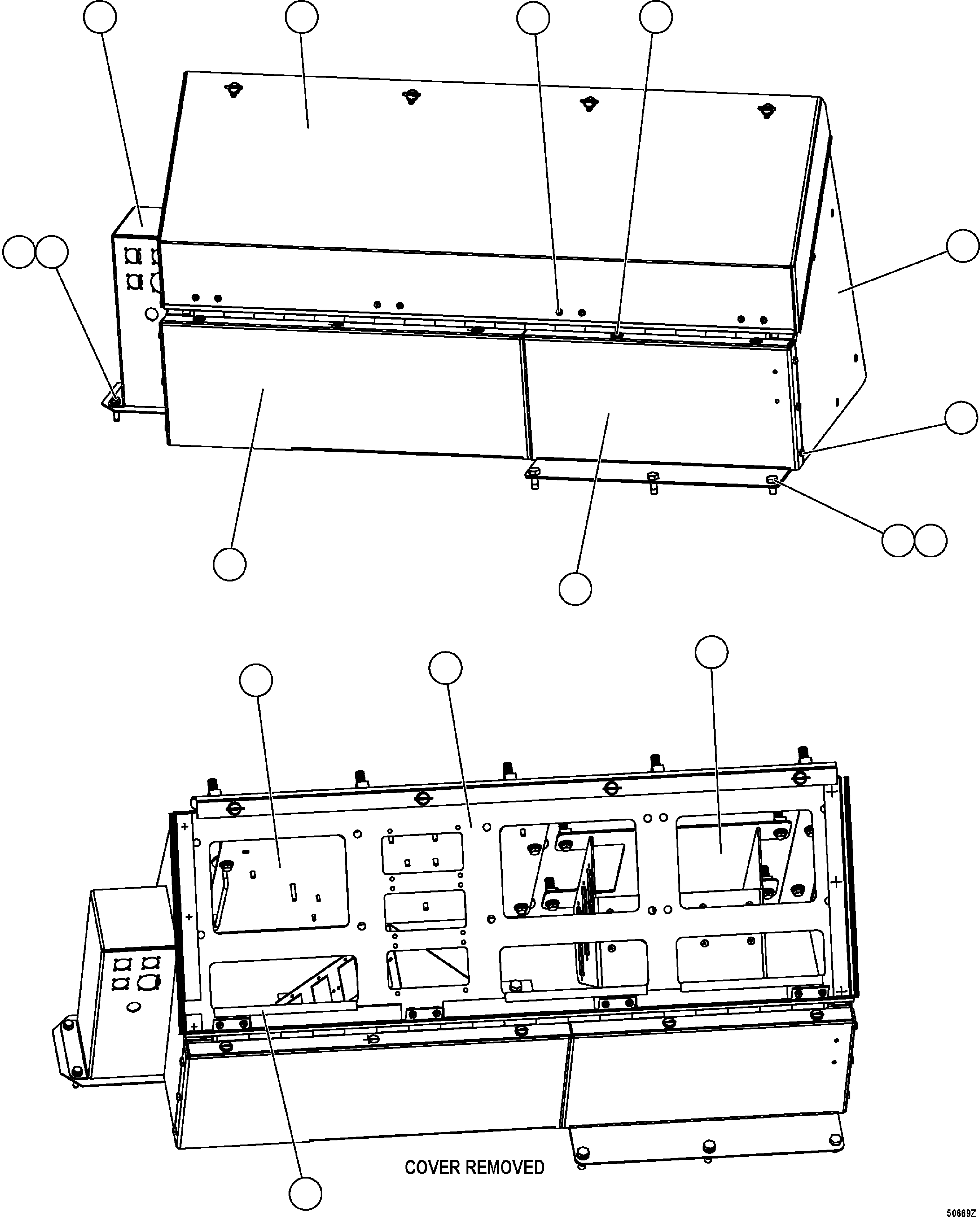 COVER REMOVED

50669Z