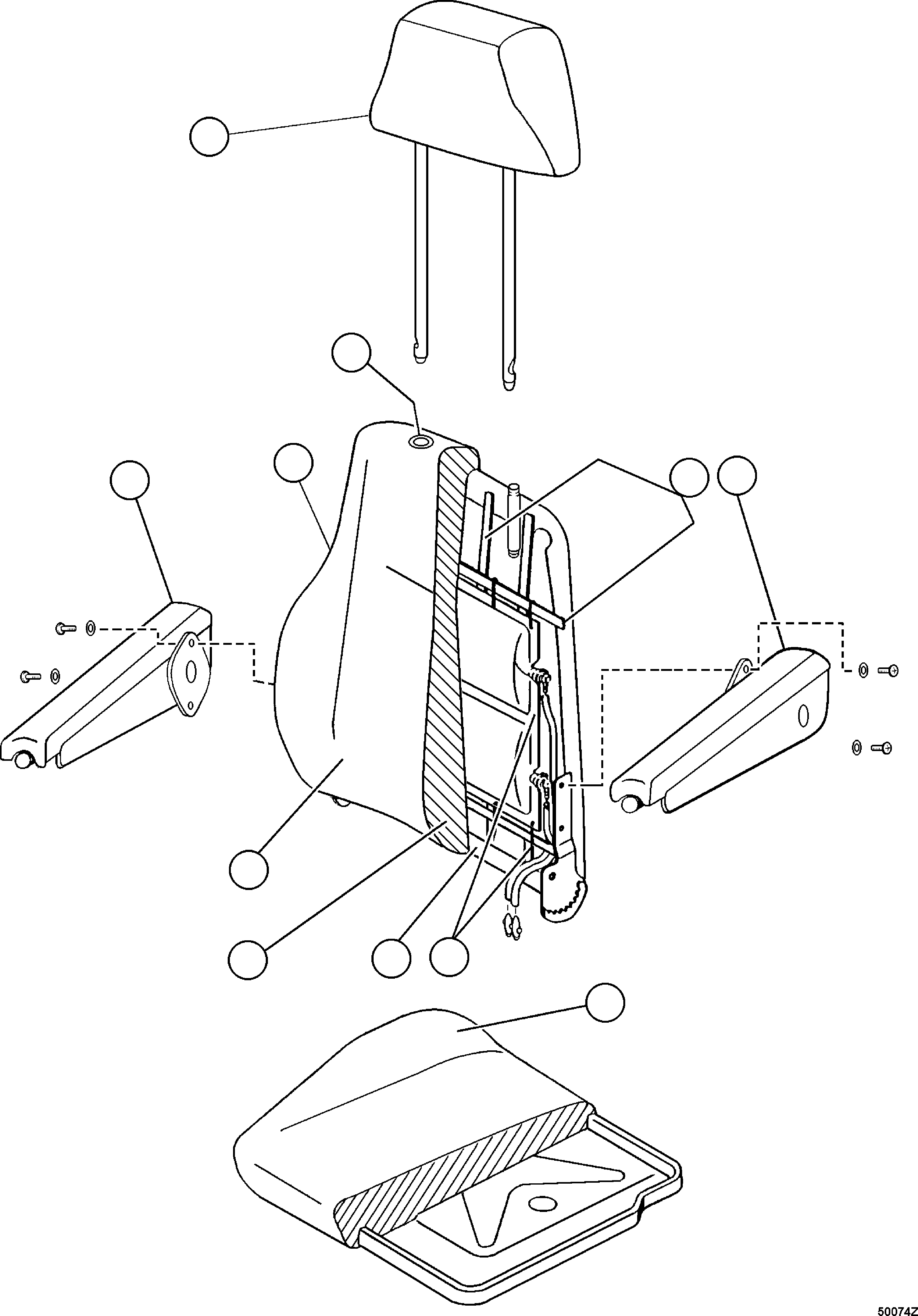 50074Z