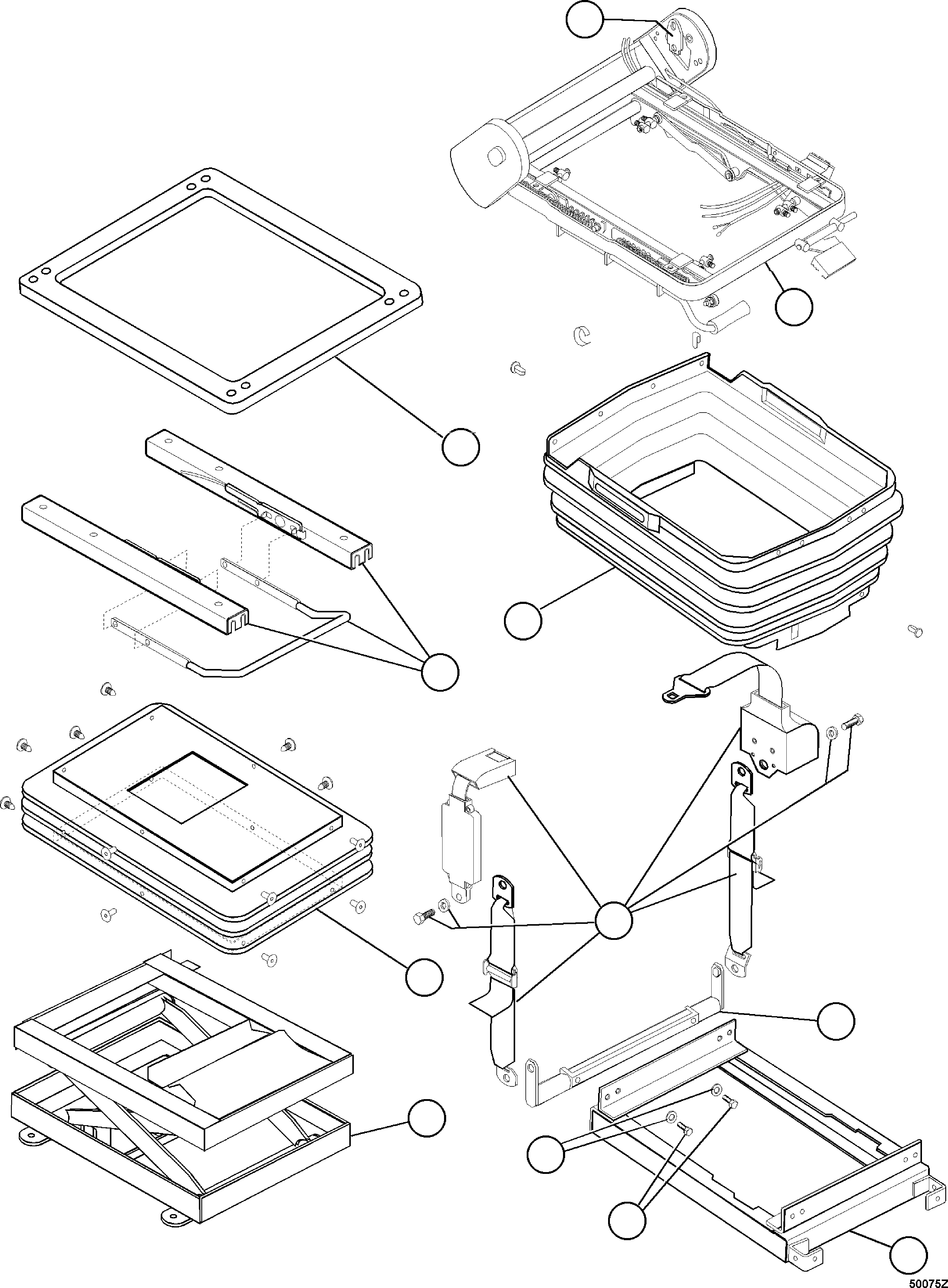 50075Z