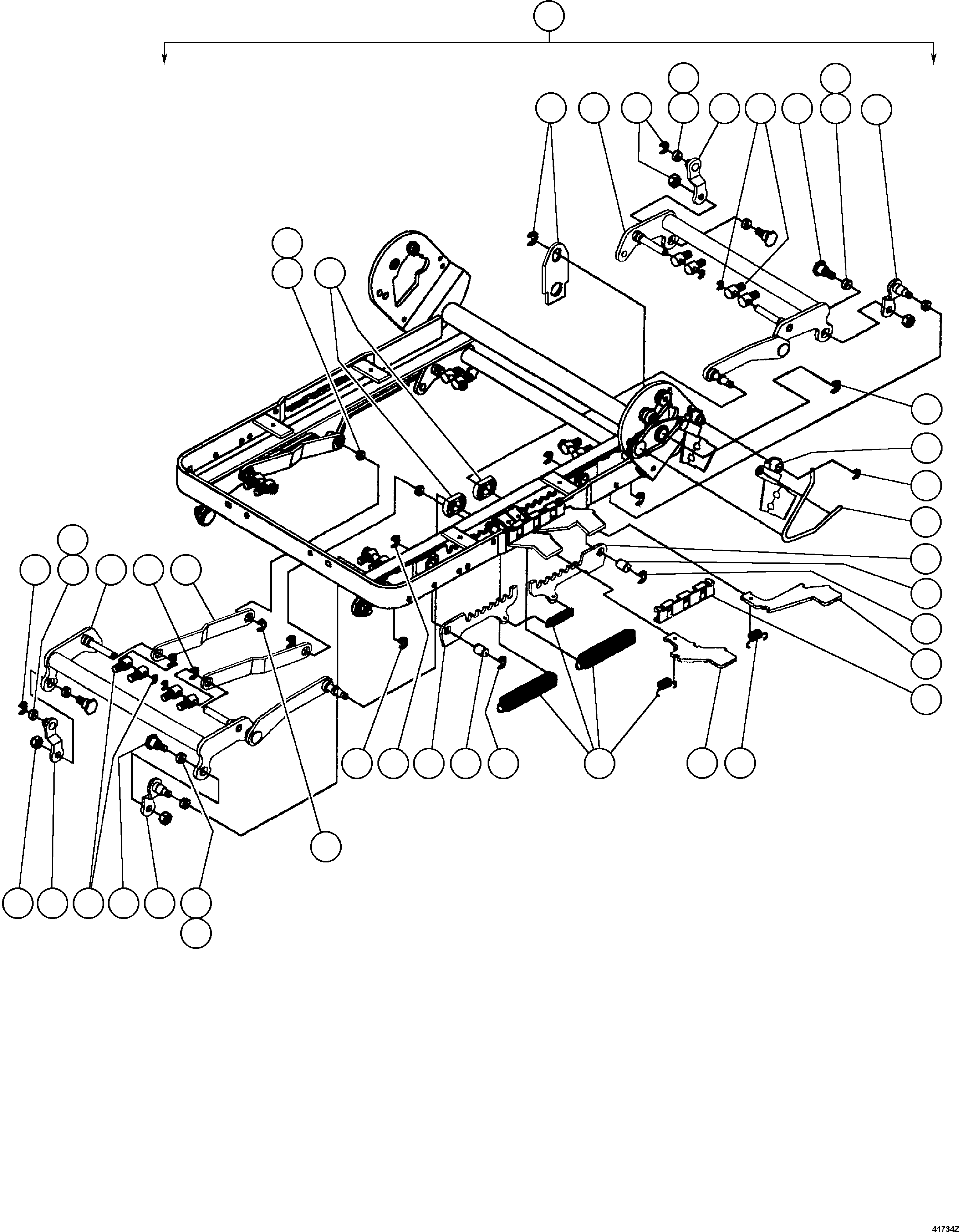 41734Z